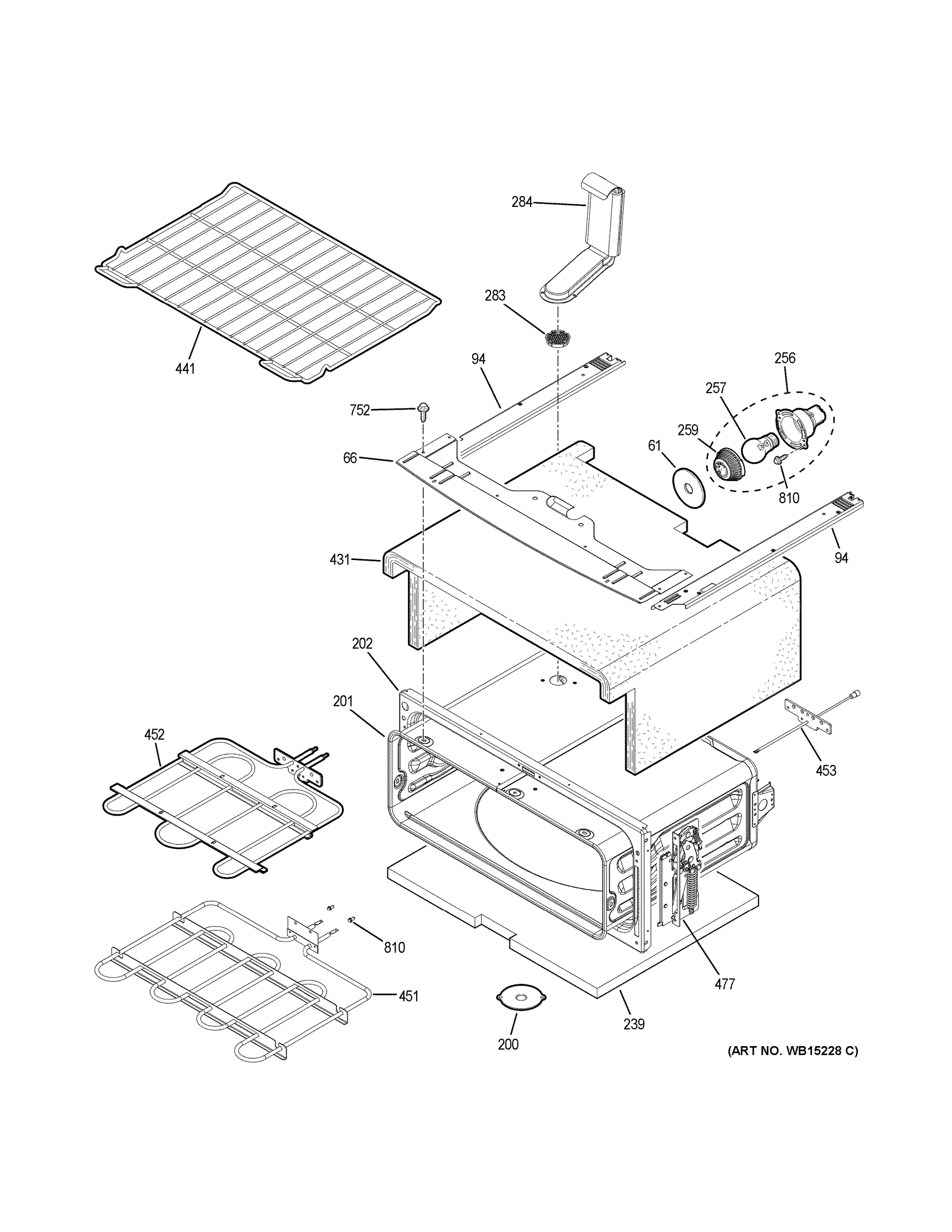 284
283
441
94
256
257
752
259
61
66
810
94
431
202
201
452
453
810
477
451
239
200
(ART NO. WB15228 C)