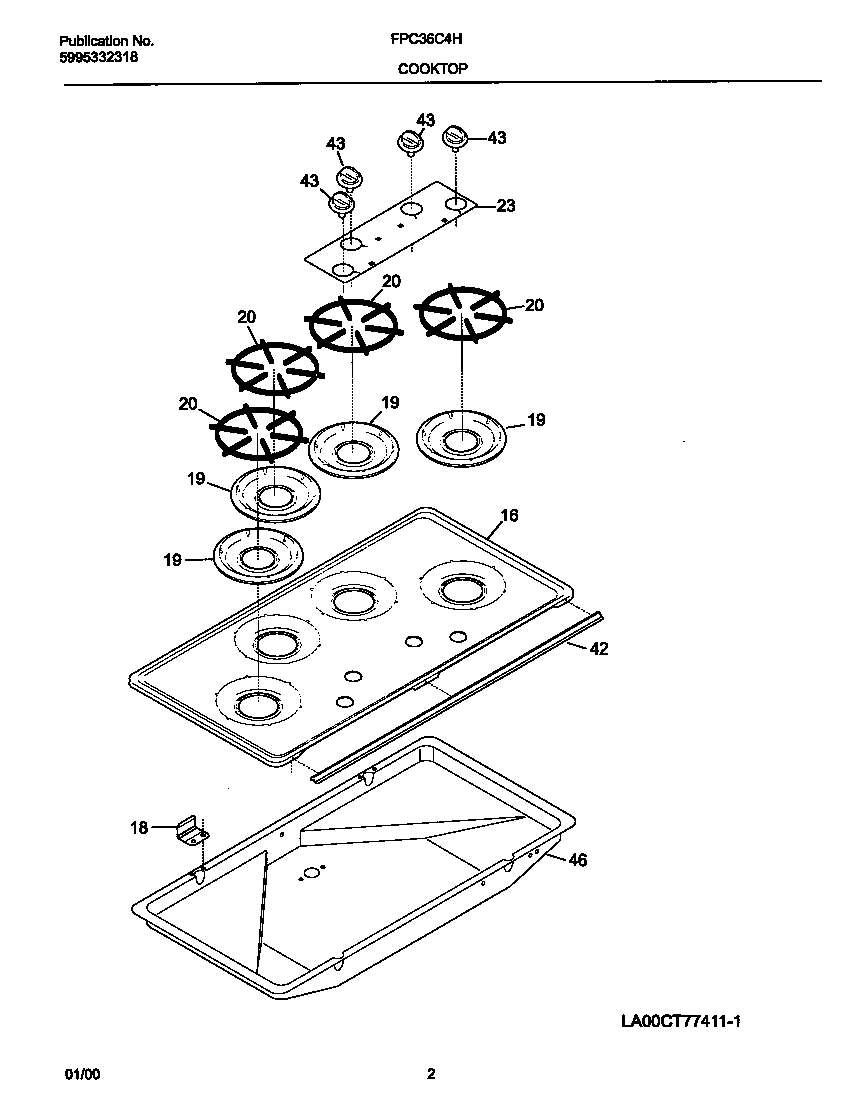 Publication No.
5995332318

FPC36C4H

COOKTOP

43
43
43
43
23
20
20
20
20
19
19
19
19
16
42
18
46

LA00CT77411-1

01/00

2