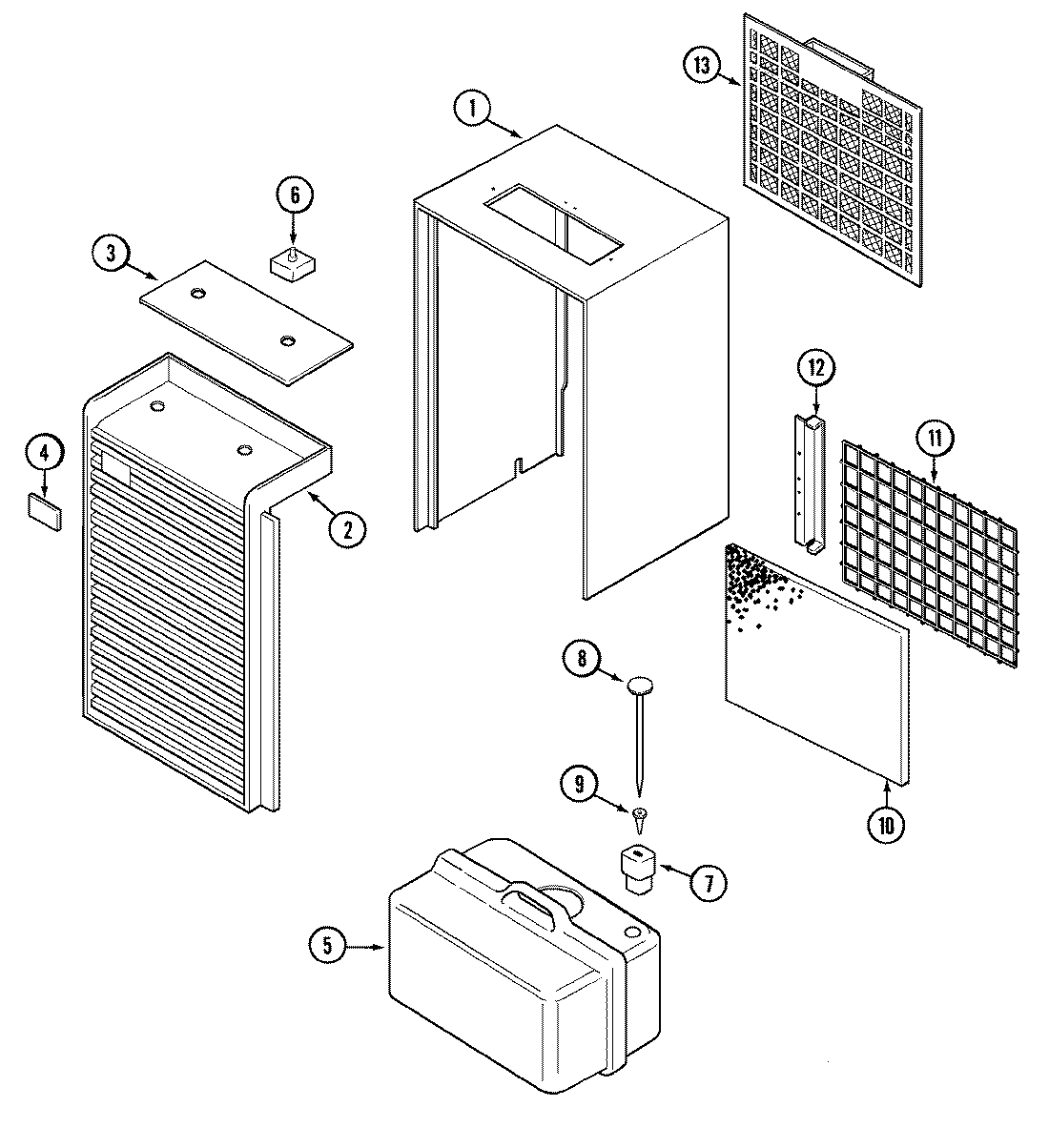 13
1
6
3
12
11
4
2
8
9
10
7
5