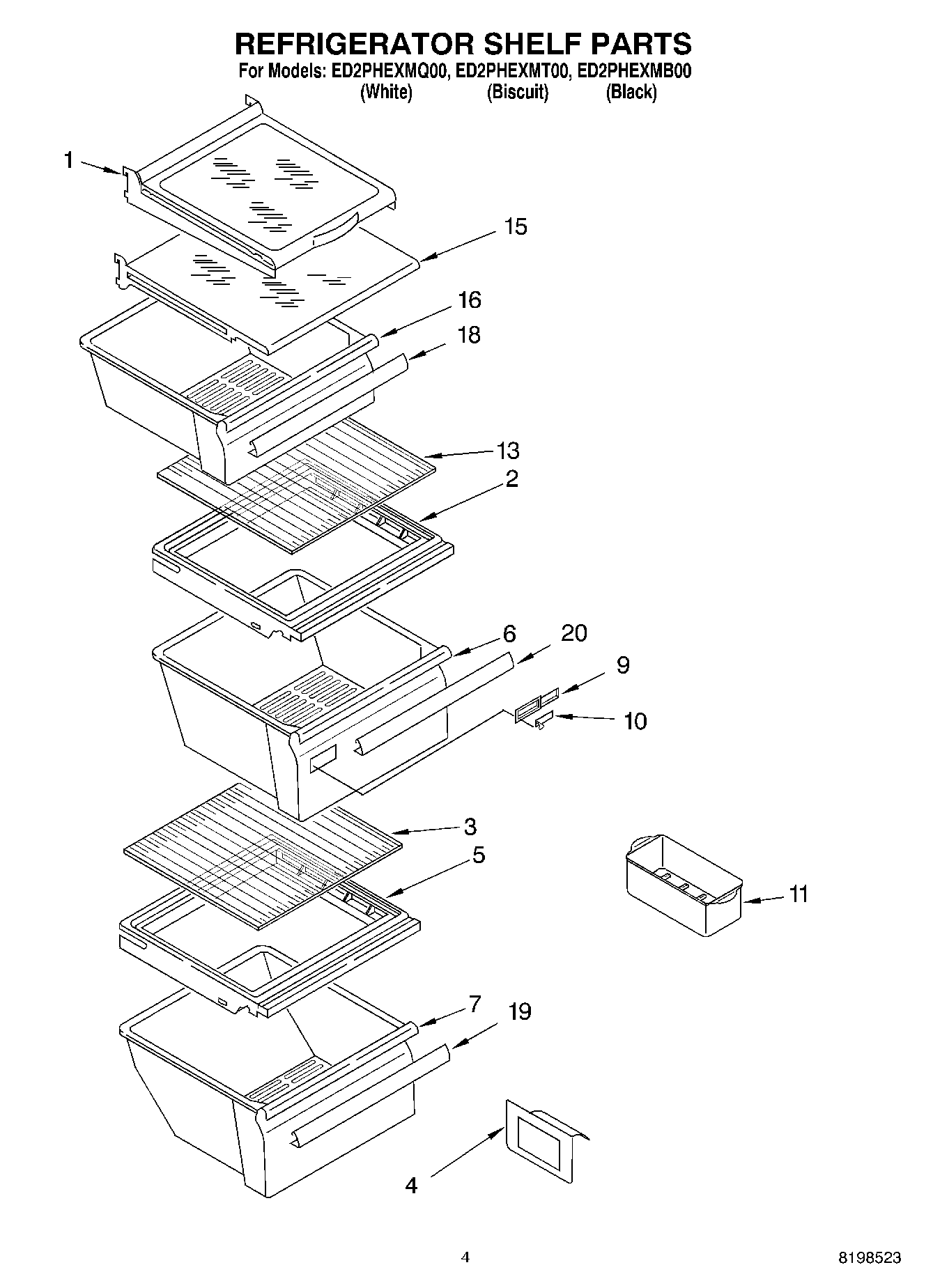 REFRIGERATOR SHELF PARTS

For Models: ED2PHEXMQ00, ED2PHEXMT00, ED2PHEXMB00
(White) (Biscuit) (Black)

1

15

16

18

13

2

6

20

9

10

3

5

11

7

19

4

4

8198523