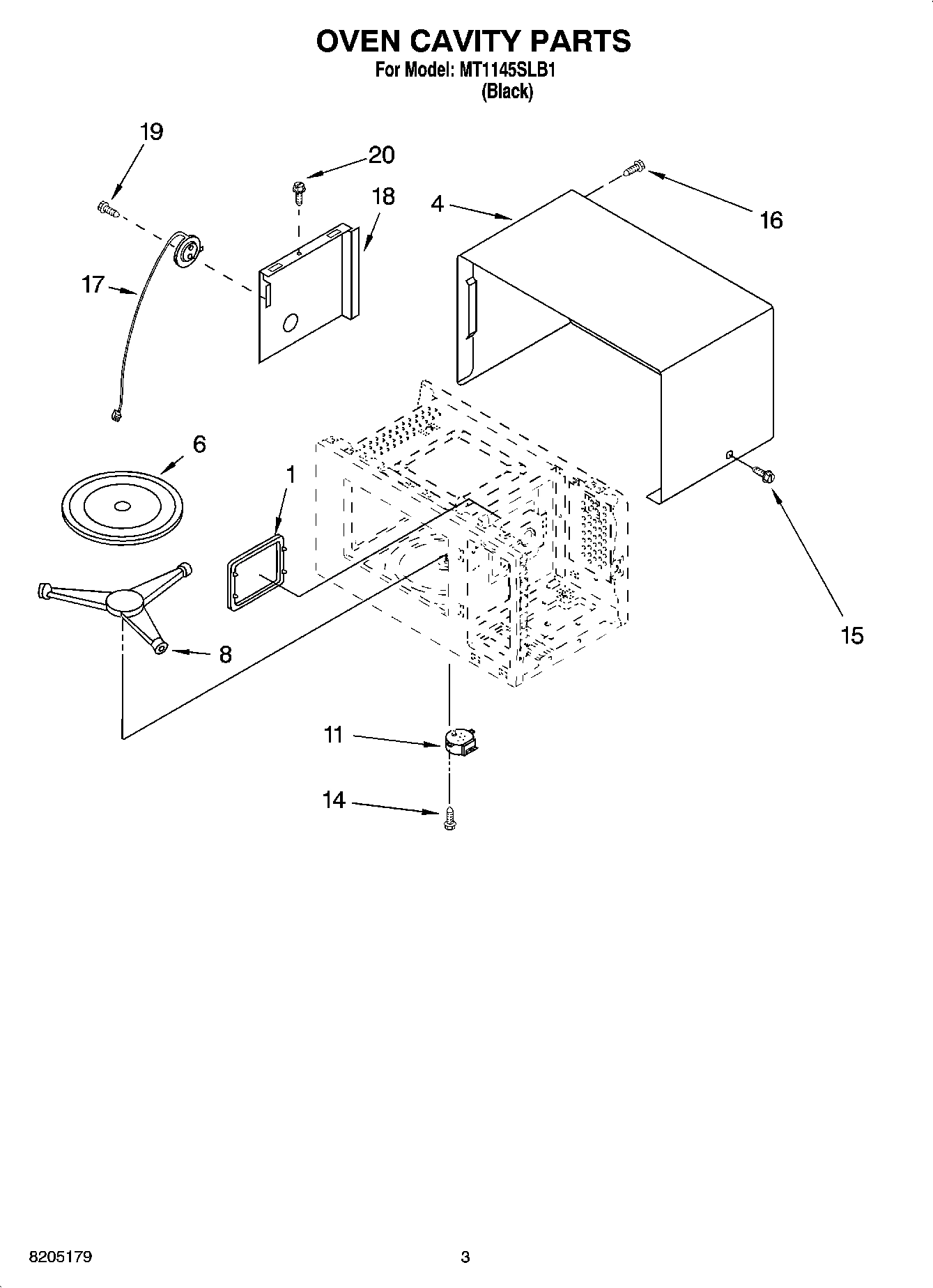 OVEN CAVITY PARTS
For Model: MT1145SLB1
(Black)

19
20
18
4
16
17
6
1
8
15
11
14

8205179
3