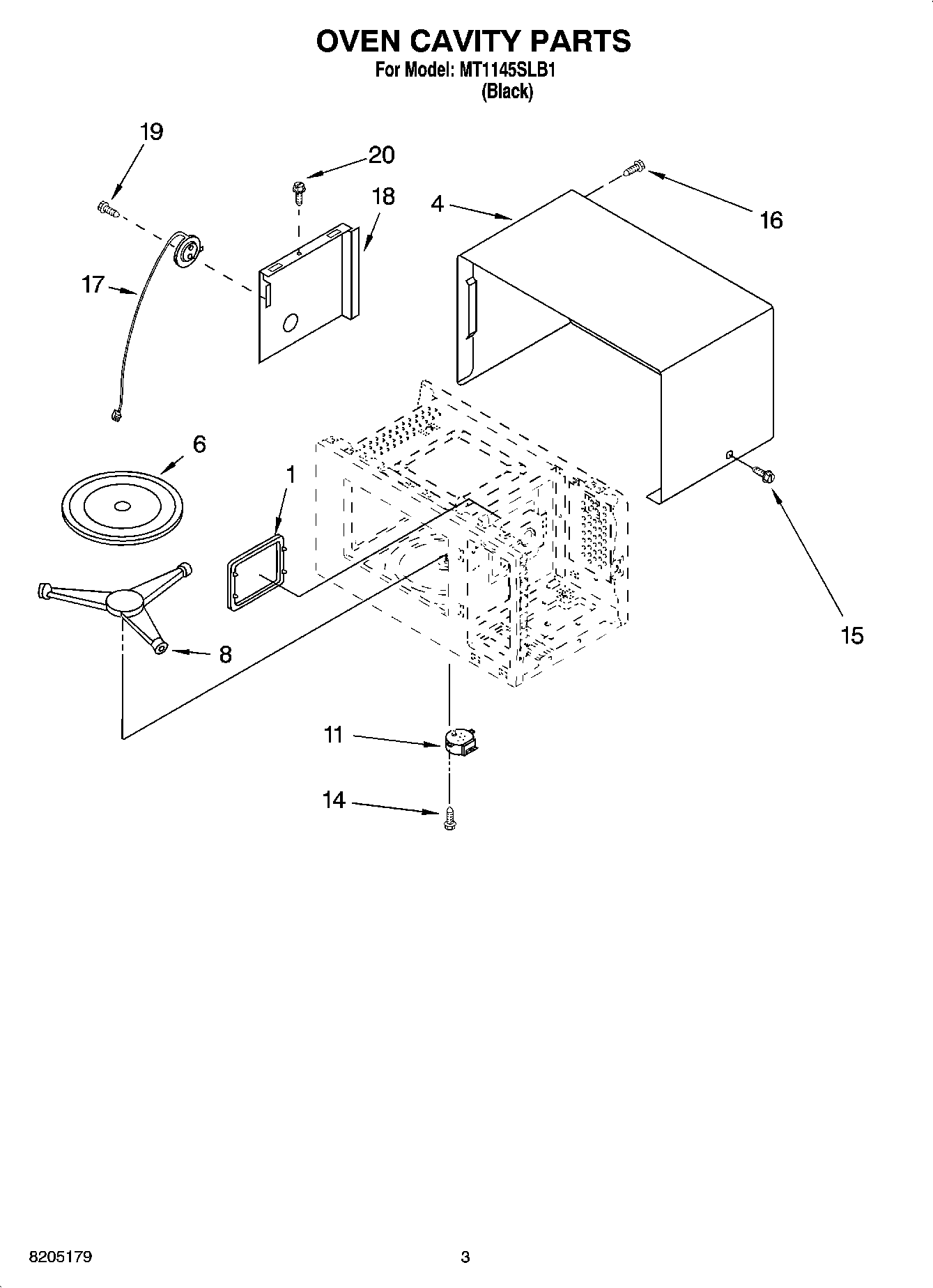 OVEN CAVITY PARTS
For Model: MT1145SLB1
(Black)

19
20
18
4
16
17
6
1
8
15
11
14

8205179
3