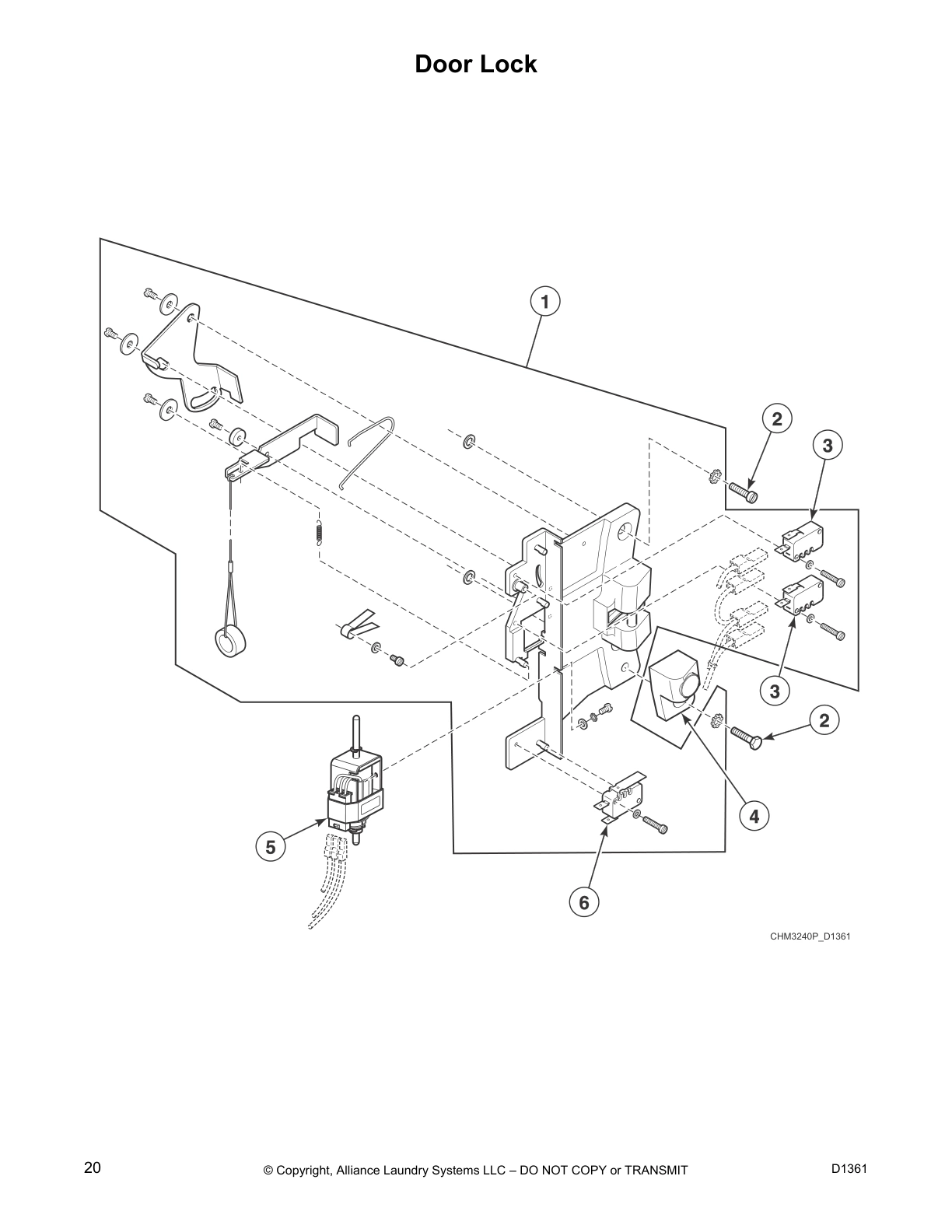 Door Lock

1

2

3

3

2

4

5

6

CHM3240P_D1361

20 © Copyright, Alliance Laundry Systems LLC – DO NOT COPY or TRANSMIT D1361