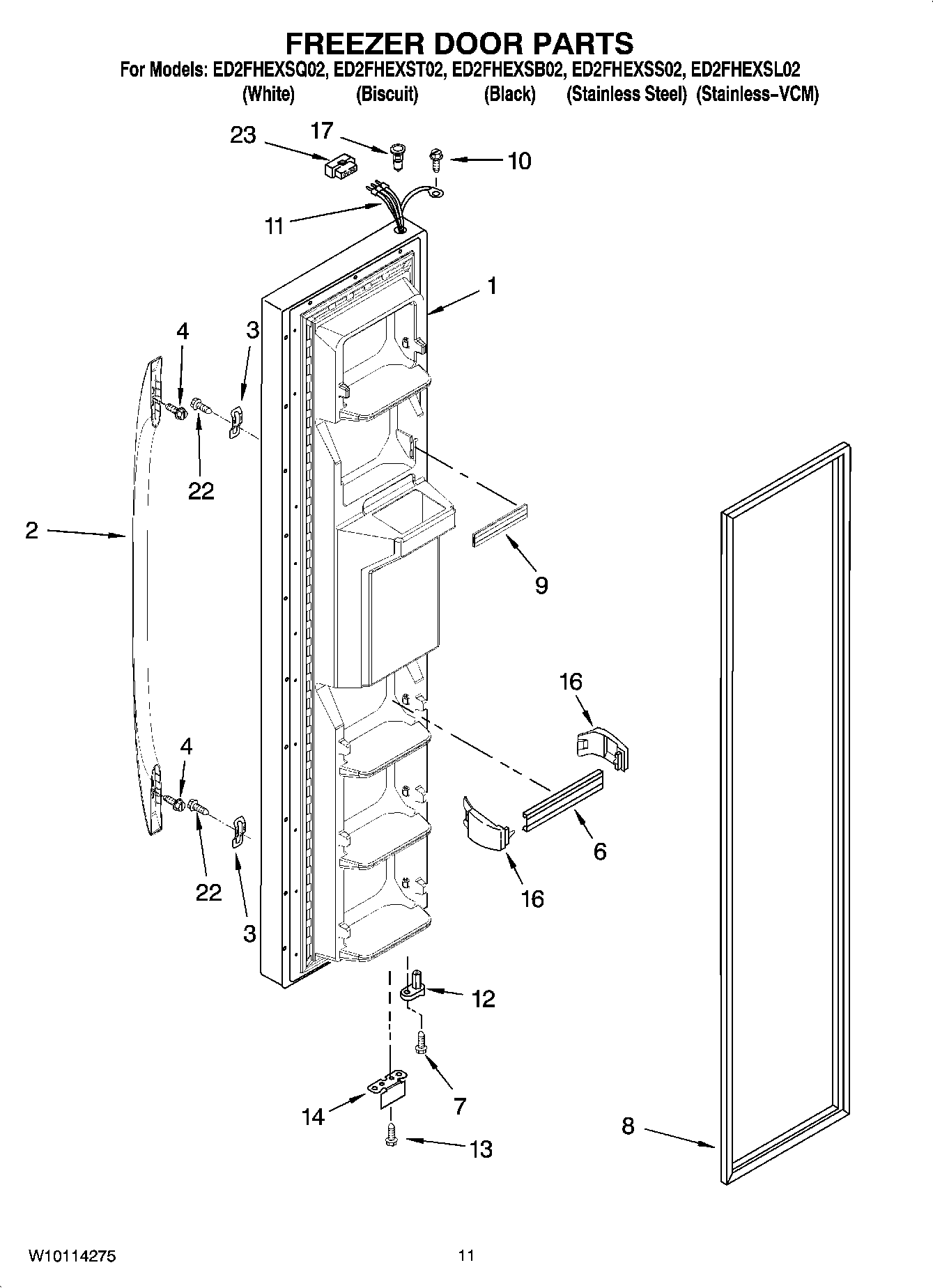 FREEZER DOOR PARTS

For Models: ED2FHEXSQ02, ED2FHEXST02, ED2FHEXSB02, ED2FHEXSS02, ED2FHEXSL02
(White) (Biscuit) (Black) (Stainless Steel) (Stainless–VCM)

23
17
10
11
1
4
3
22
2
9
16
4
6
22
16
3
12
7
14
13
8

W10114275
11