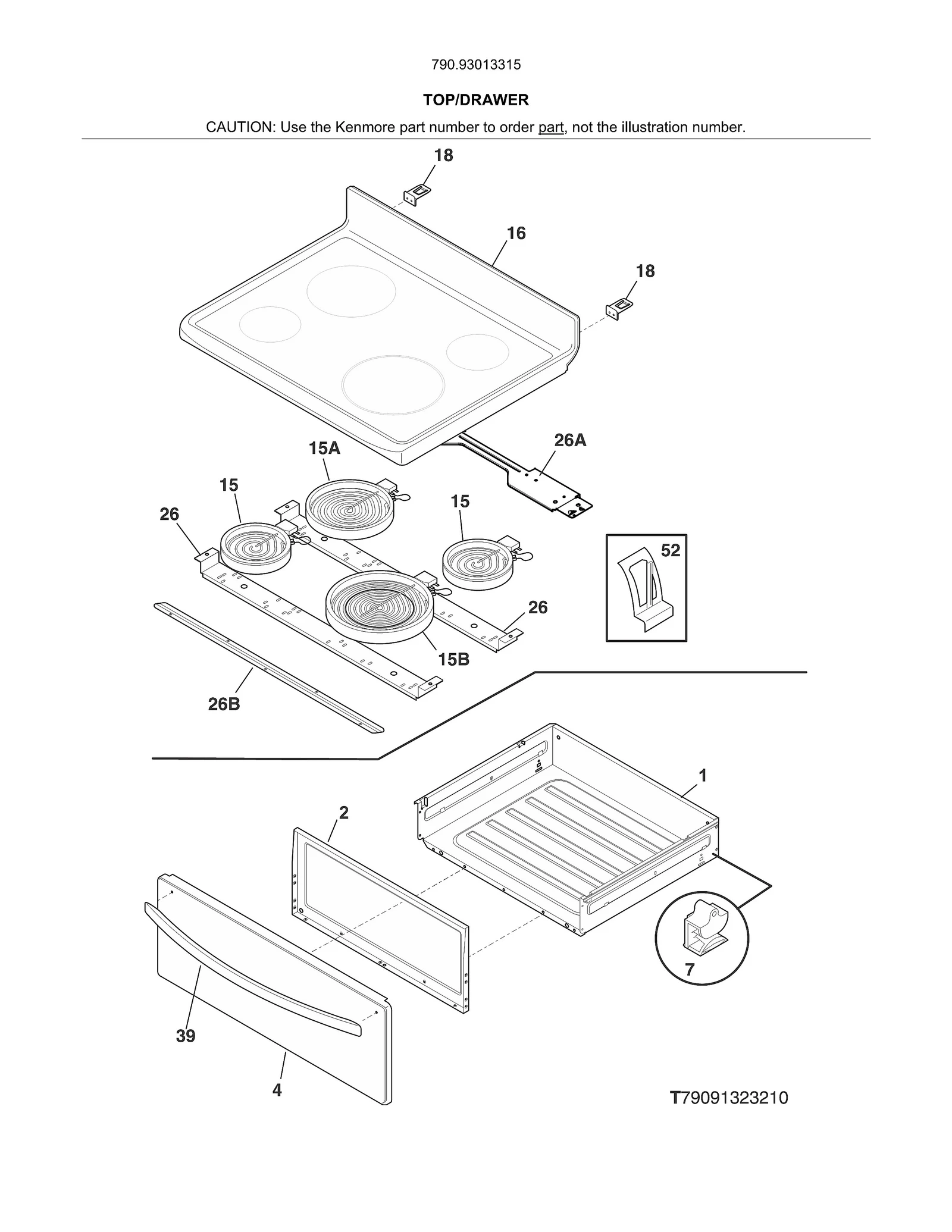 790.93013315

TOP/DRAWER

CAUTION: Use the Kenmore part number to order part, not the illustration number.

18

16

18

26A

15A

15

15

26

52

26

15B

26B

1

2

7

39

4

T79091323210