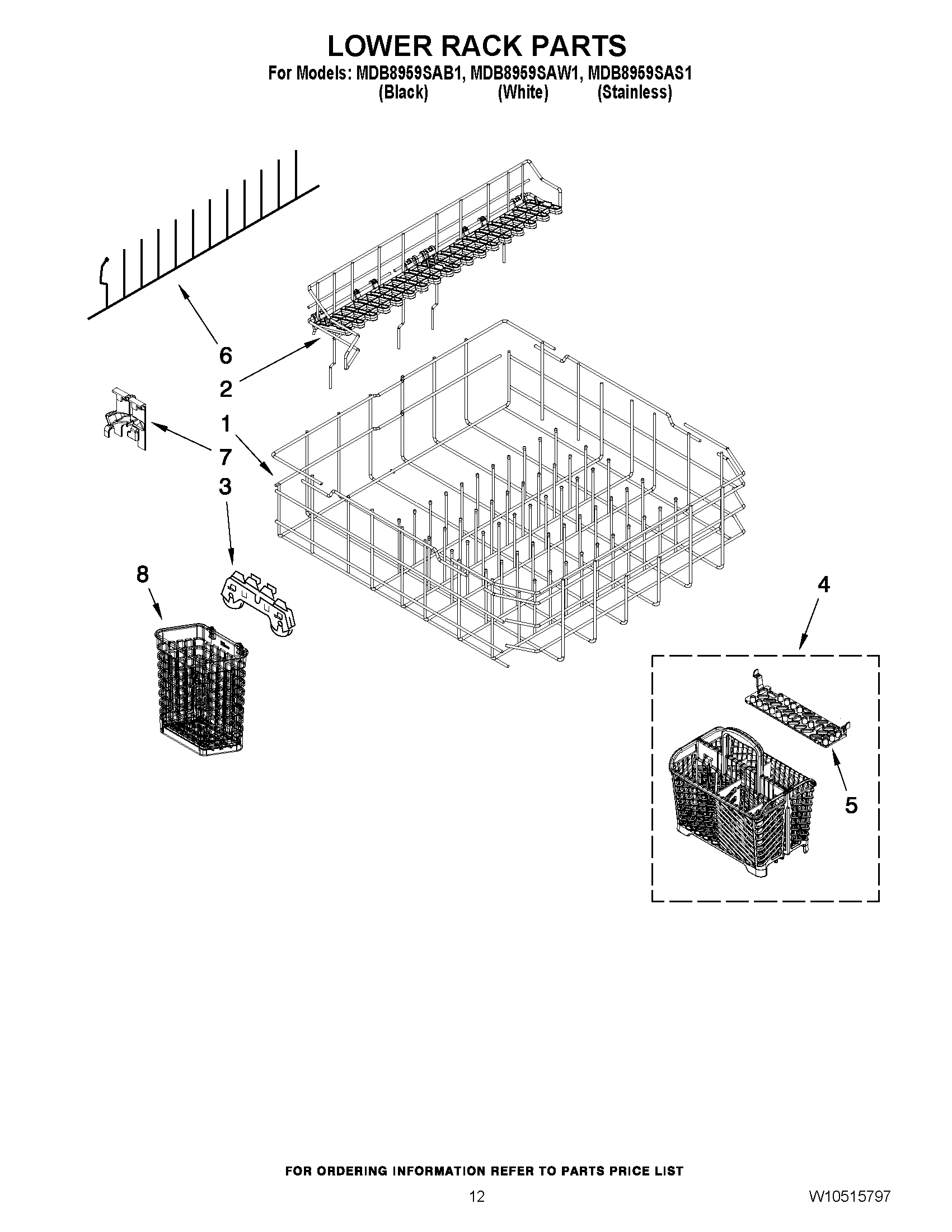 LOWER RACK PARTS

For Models: MDB8959SAB1, MDB8959SAW1, MDB8959SAS1
(Black) (White) (Stainless)

6

2

1

7

3

8

4

5

FOR ORDERING INFORMATION REFER TO PARTS PRICE LIST

12

W10515797