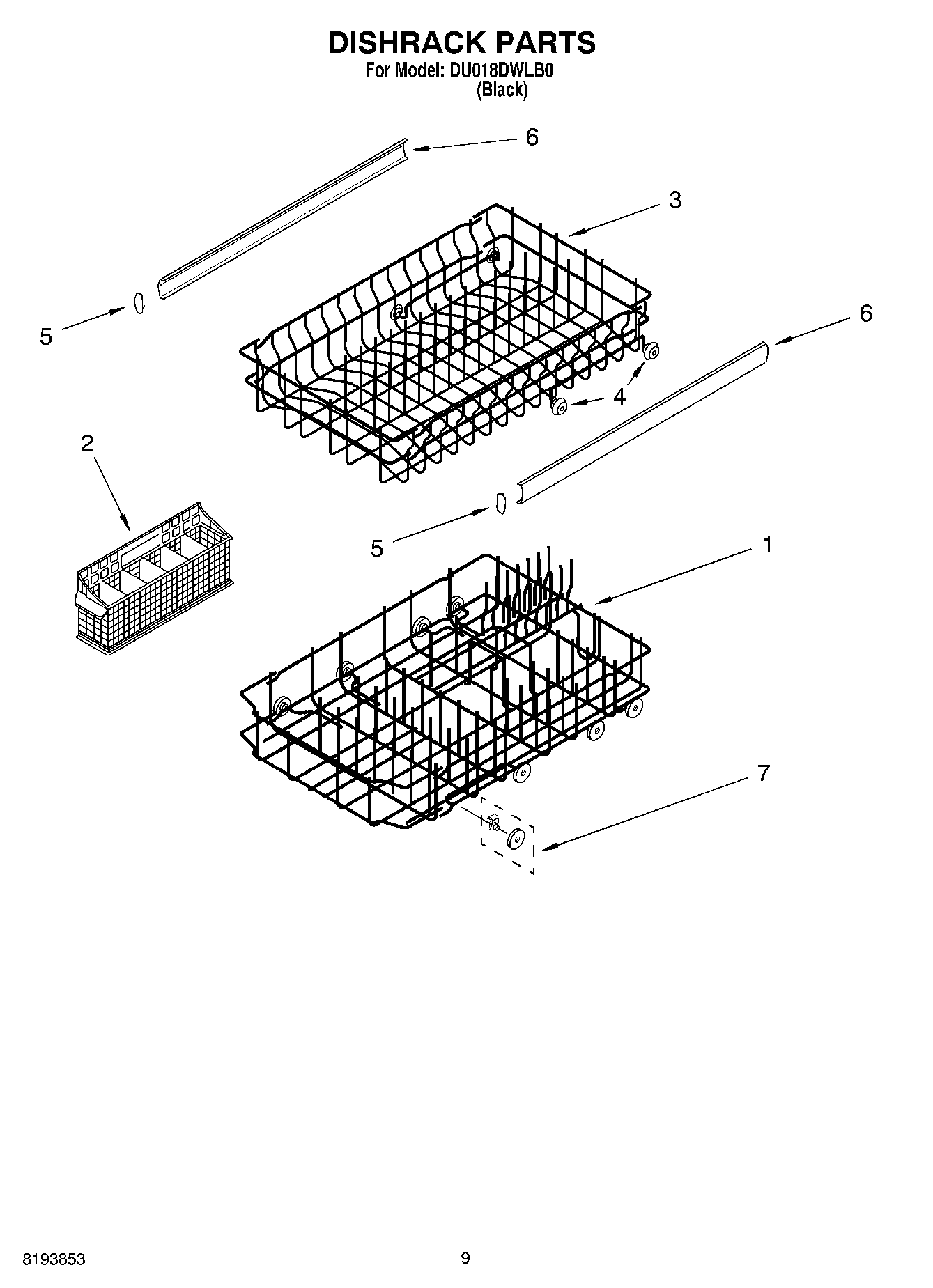 DISHRACK PARTS
For Model: DU018DWLB0
(Black)

6
3
5
6
4
2
5
1
7

8193853

9