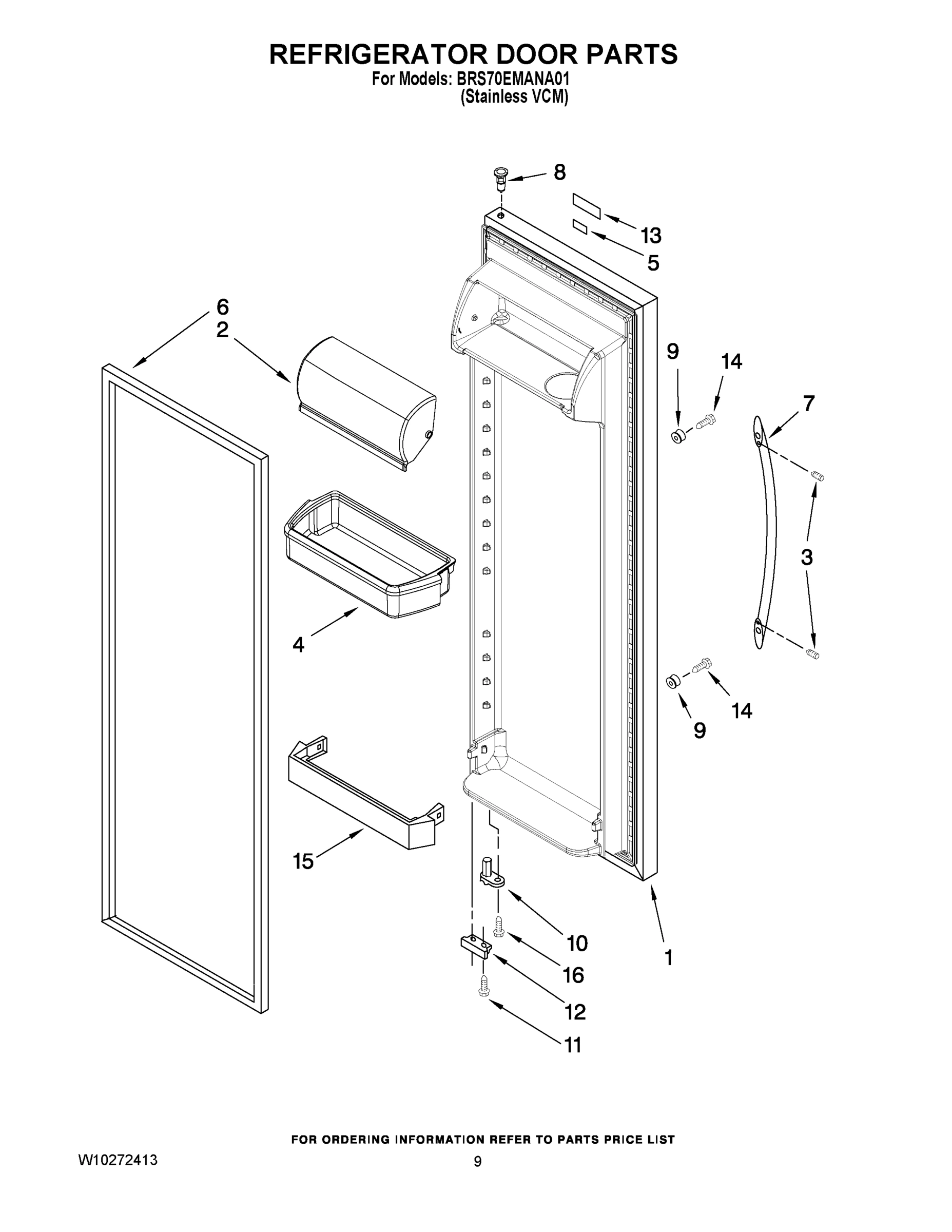 REFRIGERATOR DOOR PARTS
For Models: BRS70EMANA01
(Stainless VCM)

8
13
5
6
2
9
14
7
3
4
14
9
15
10
16
1
12
11

FOR ORDERING INFORMATION REFER TO PARTS PRICE LIST

W10272413

9