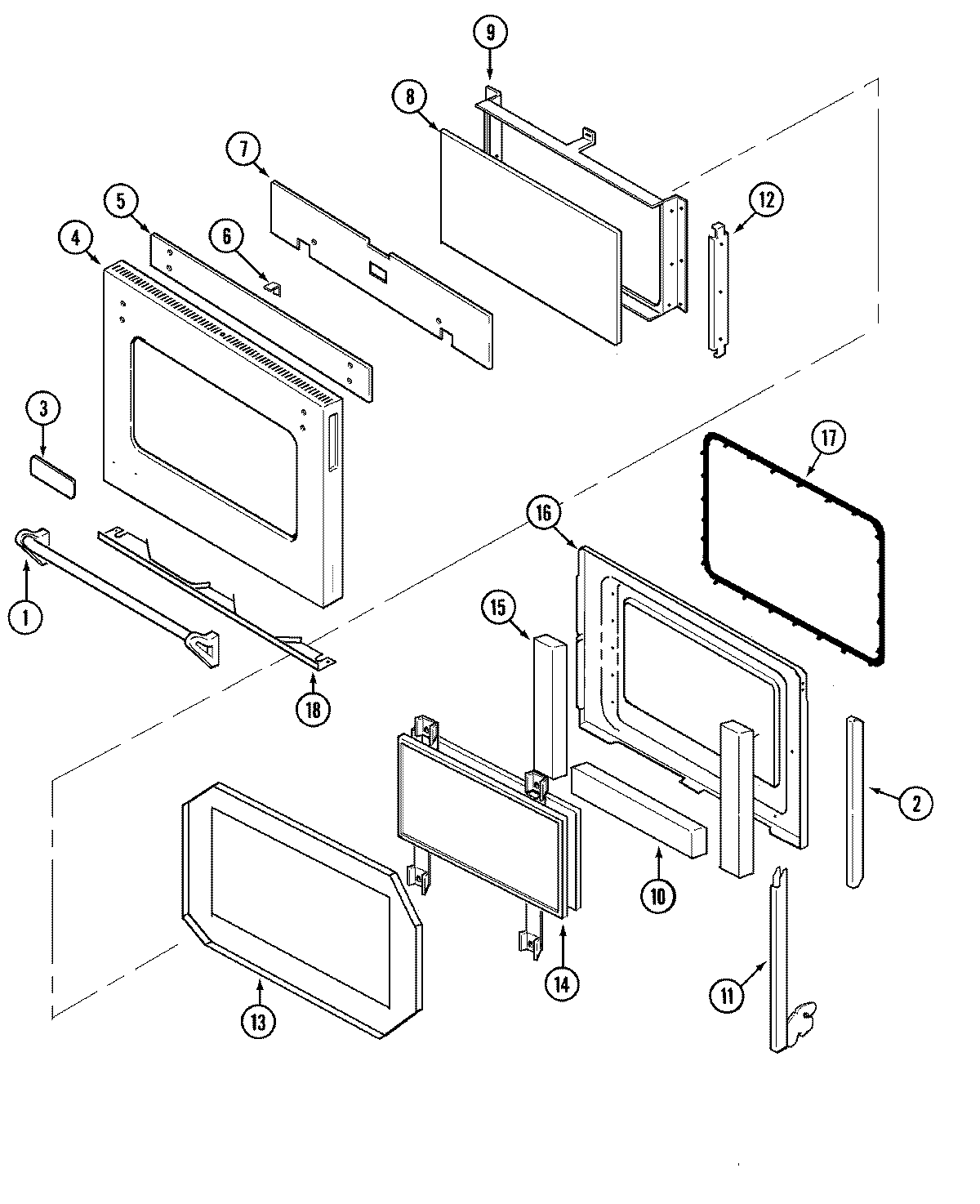 9
8
7
5
6
4
12
3
17
16
1
15
18
2
10
14
11
13