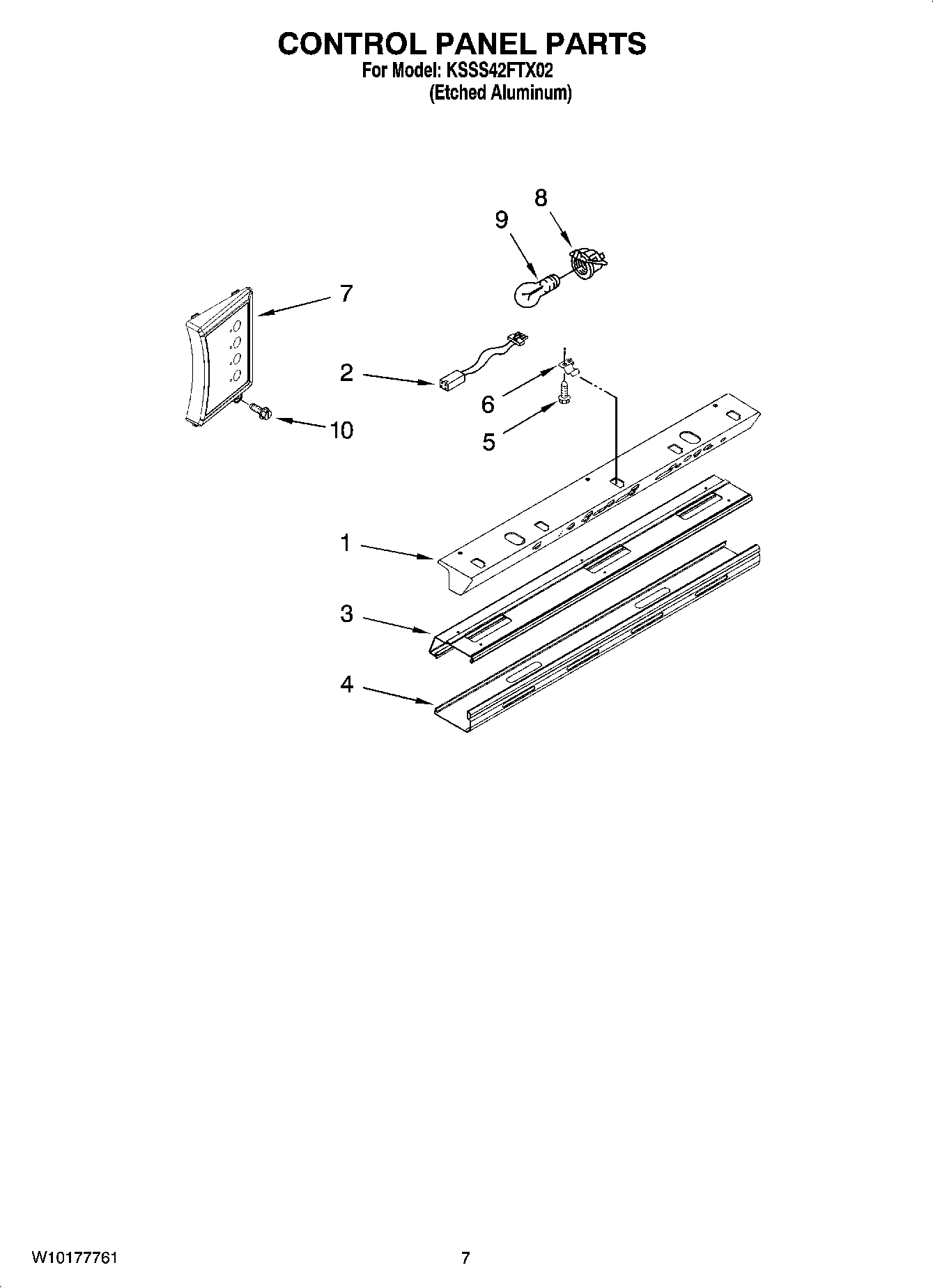 CONTROL PANEL PARTS
For Model: KSSS42FTX02
(Etched Aluminum)

8
9
7
2
6
5
10
1
3
4

W10177761
7