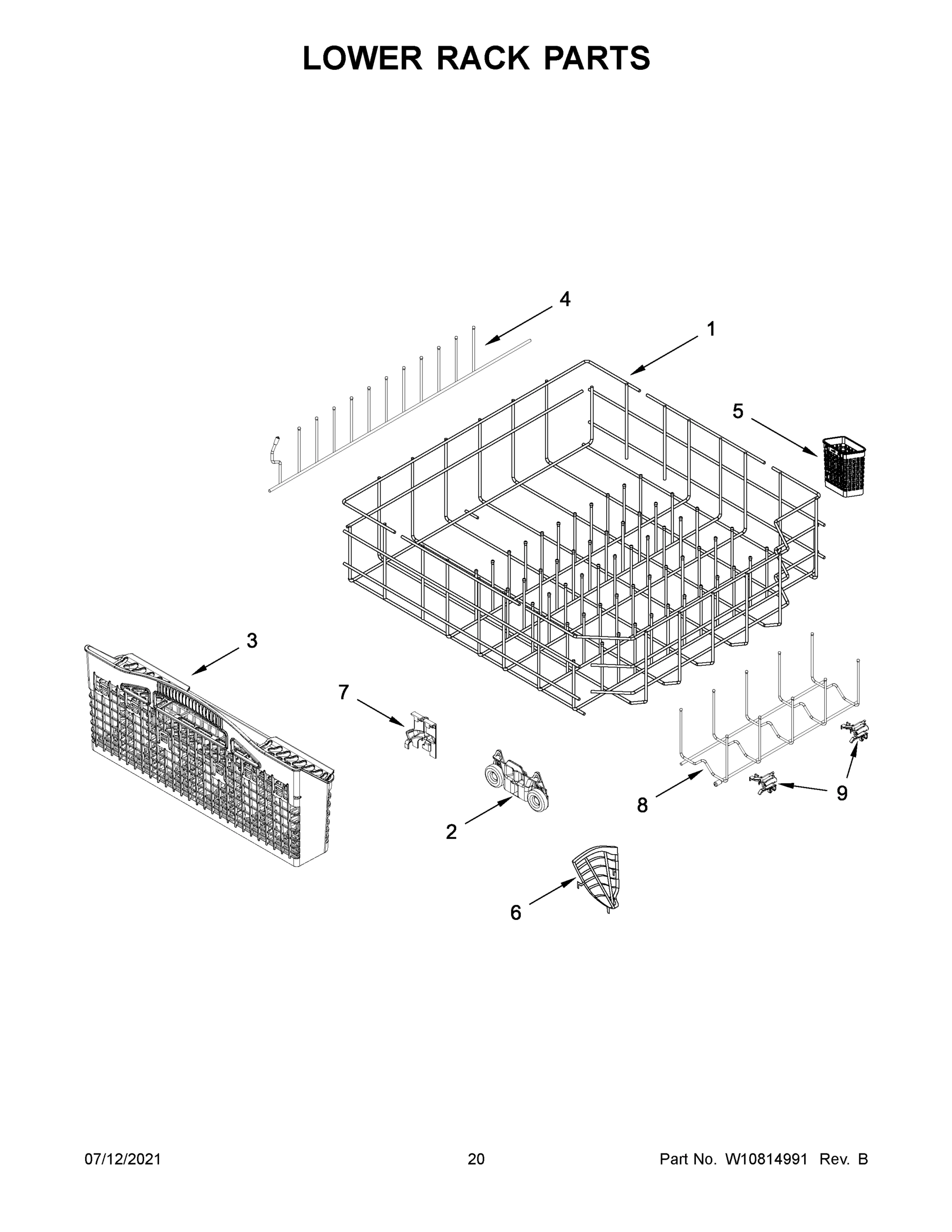 LOWER RACK PARTS

4

1

5

3

7

2

8

9

6

07/12/2021

20

Part No. W10814991 Rev. B