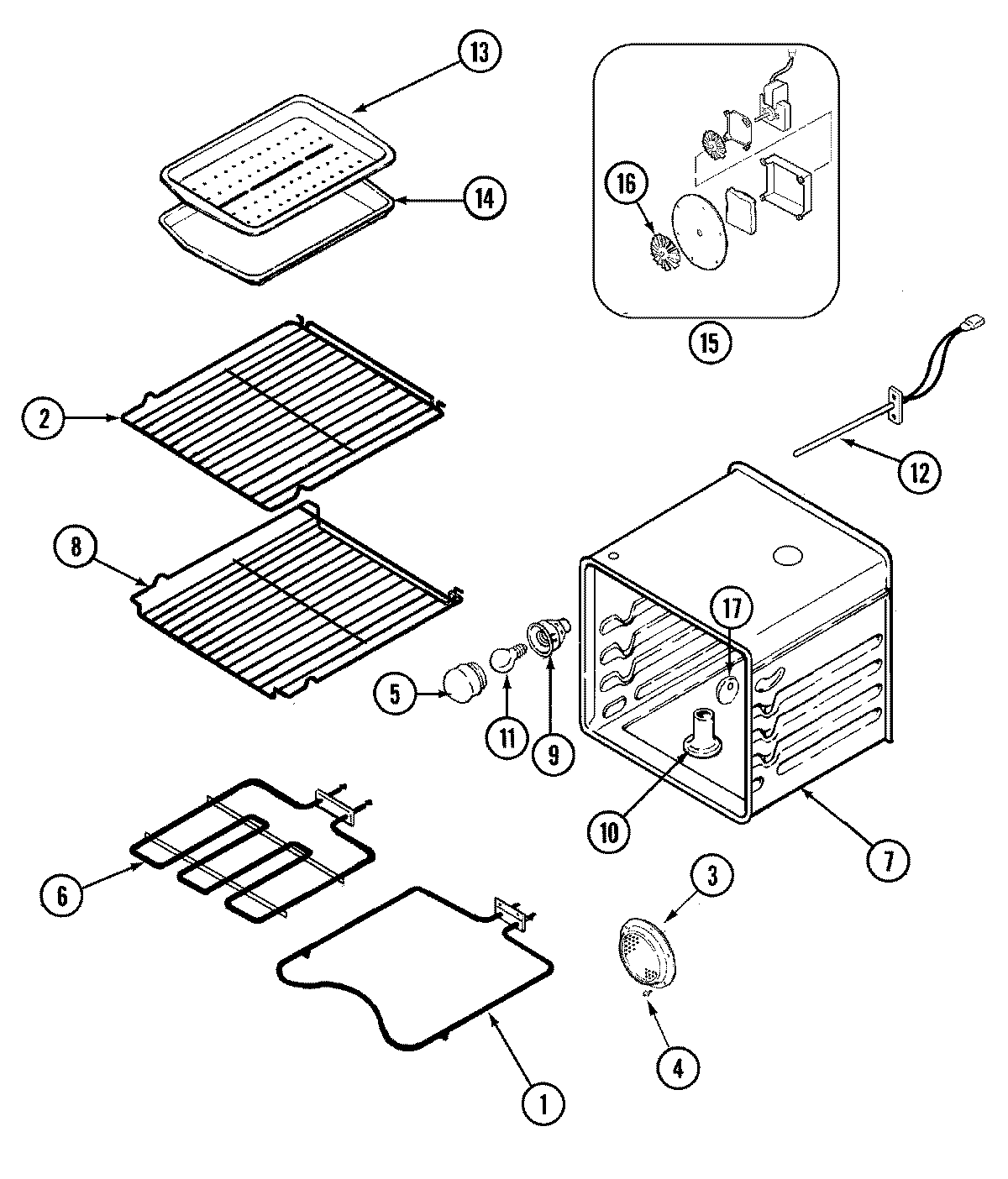 13
14
16
15
2
12
8
17
5
11
9
10
7
6
3
4
1