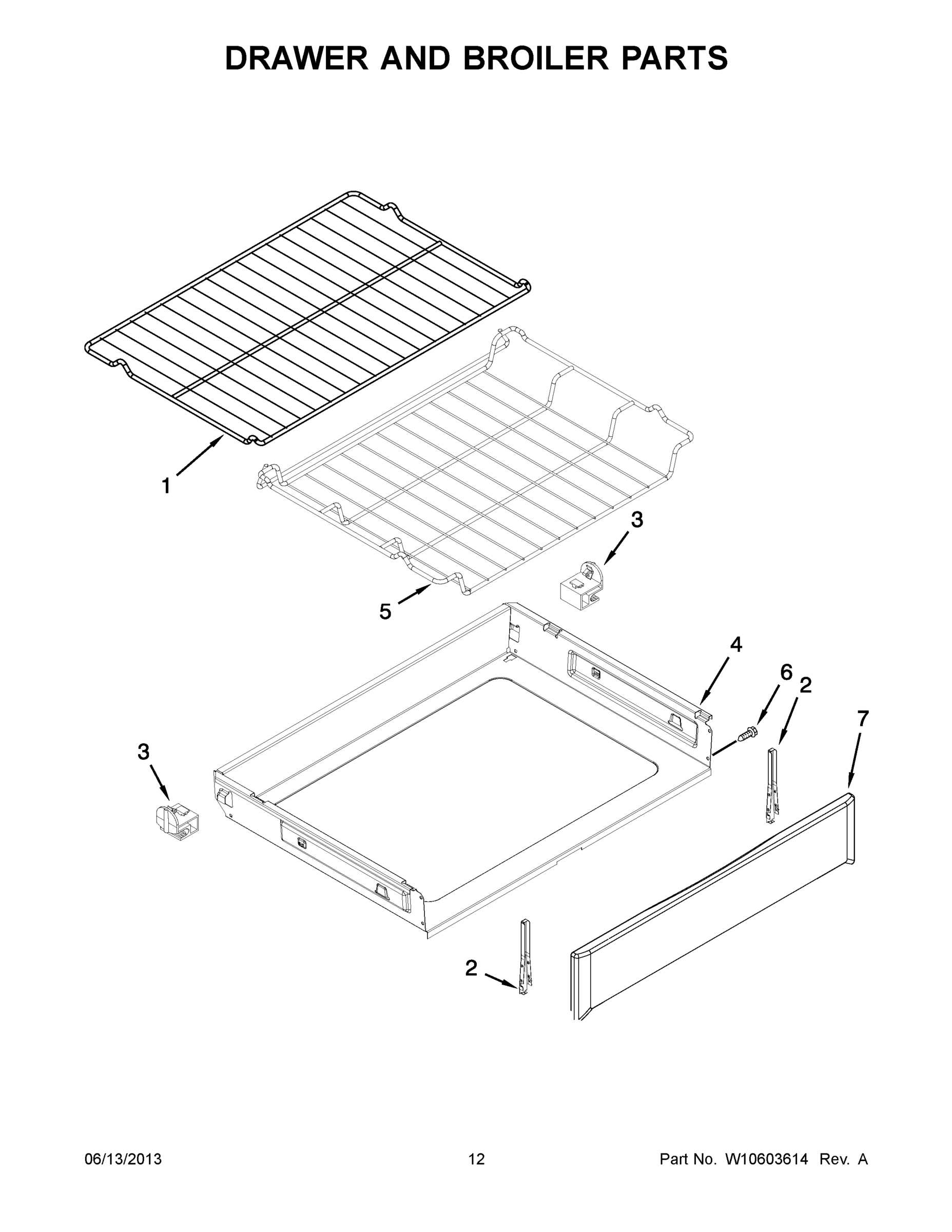 DRAWER AND BROILER PARTS

1

3

5

4

6

2

7

3

2

06/13/2013

12

Part No. W10603614 Rev. A