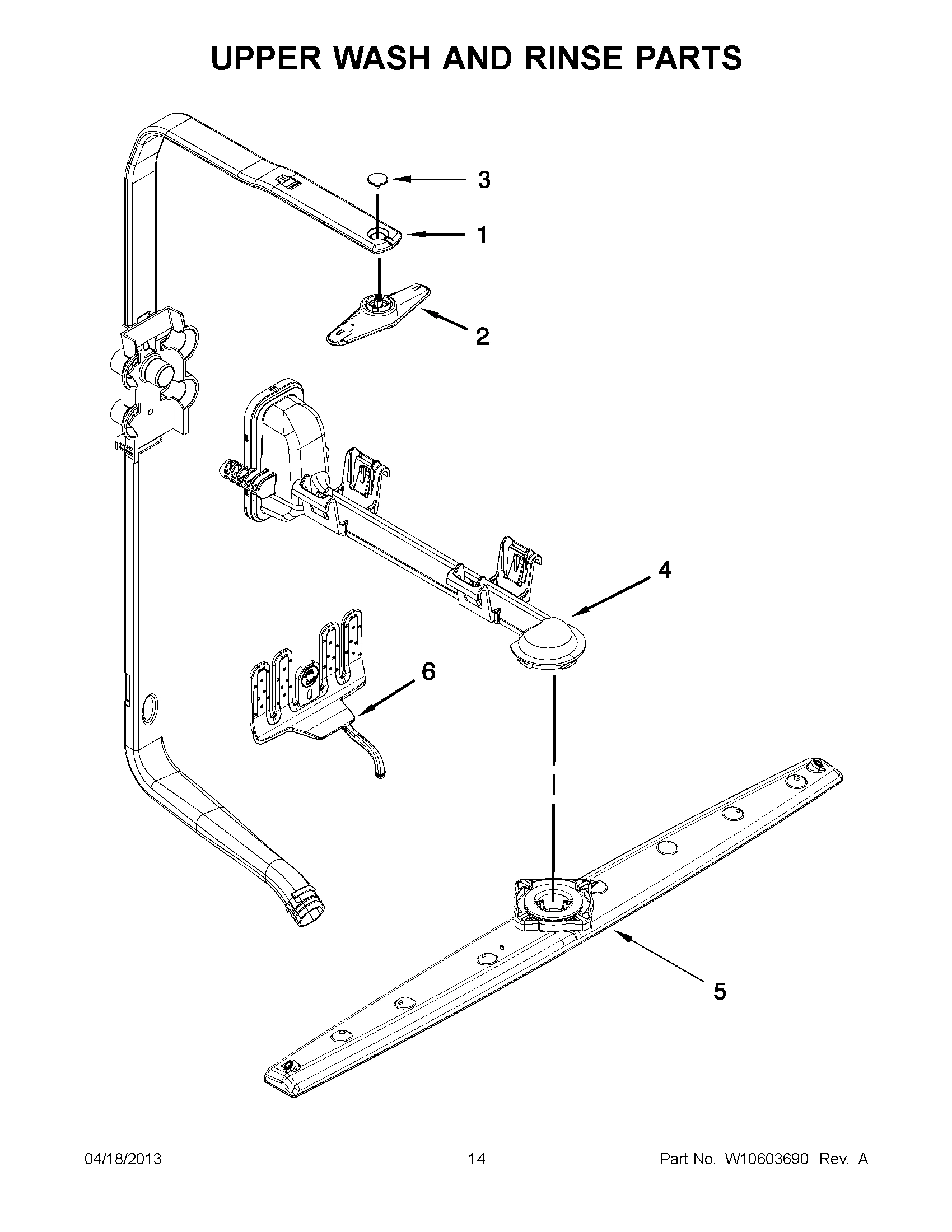 UPPER WASH AND RINSE PARTS

3

1

2

4

6

5

04/18/2013

14

Part No. W10603690 Rev. A