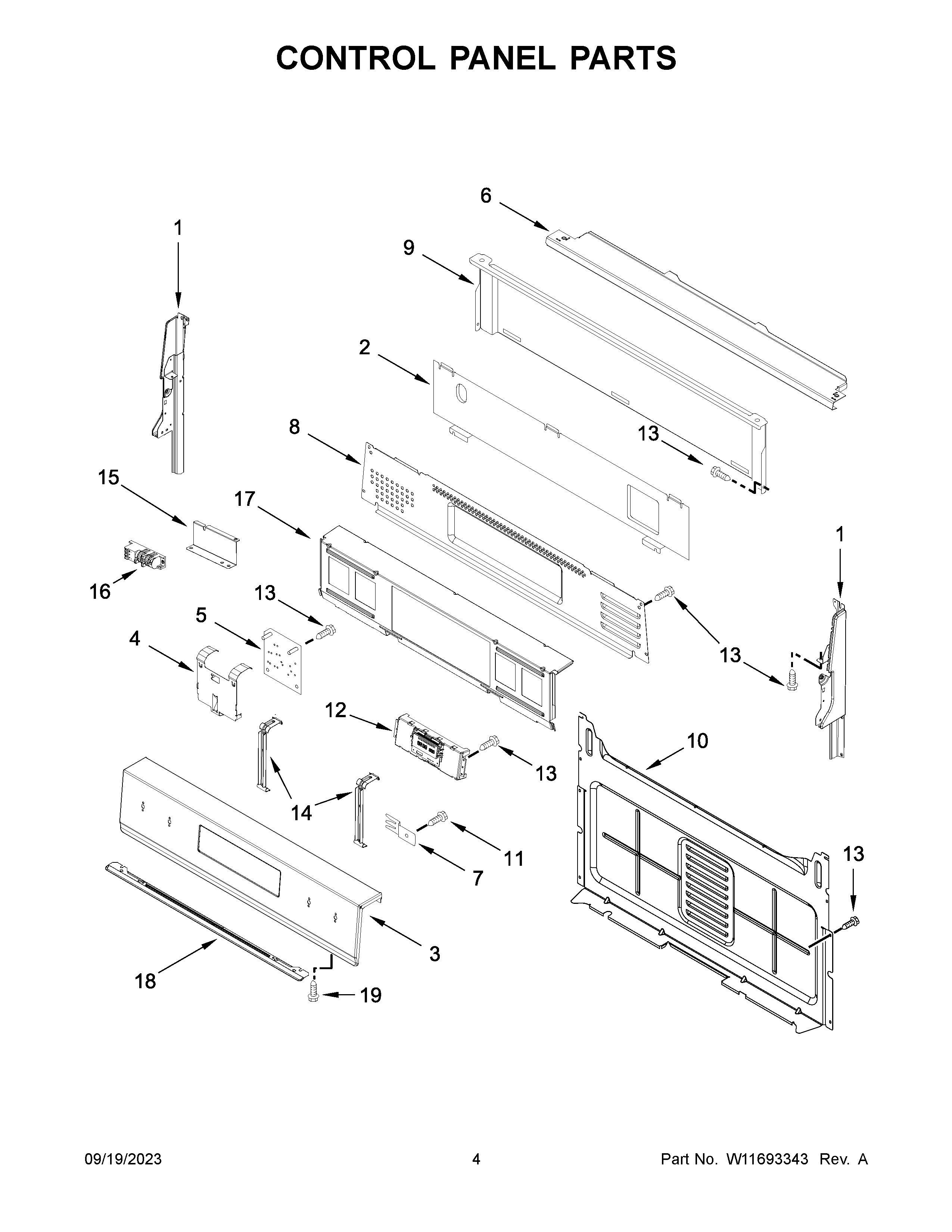 CONTROL PANEL PARTS

6
1
9
2
8
13
15
17
1
16
13
5
4
13
12
10
13
14
11
7
13
3
18
19

09/19/2023
4
Part No. W11693343 Rev. A