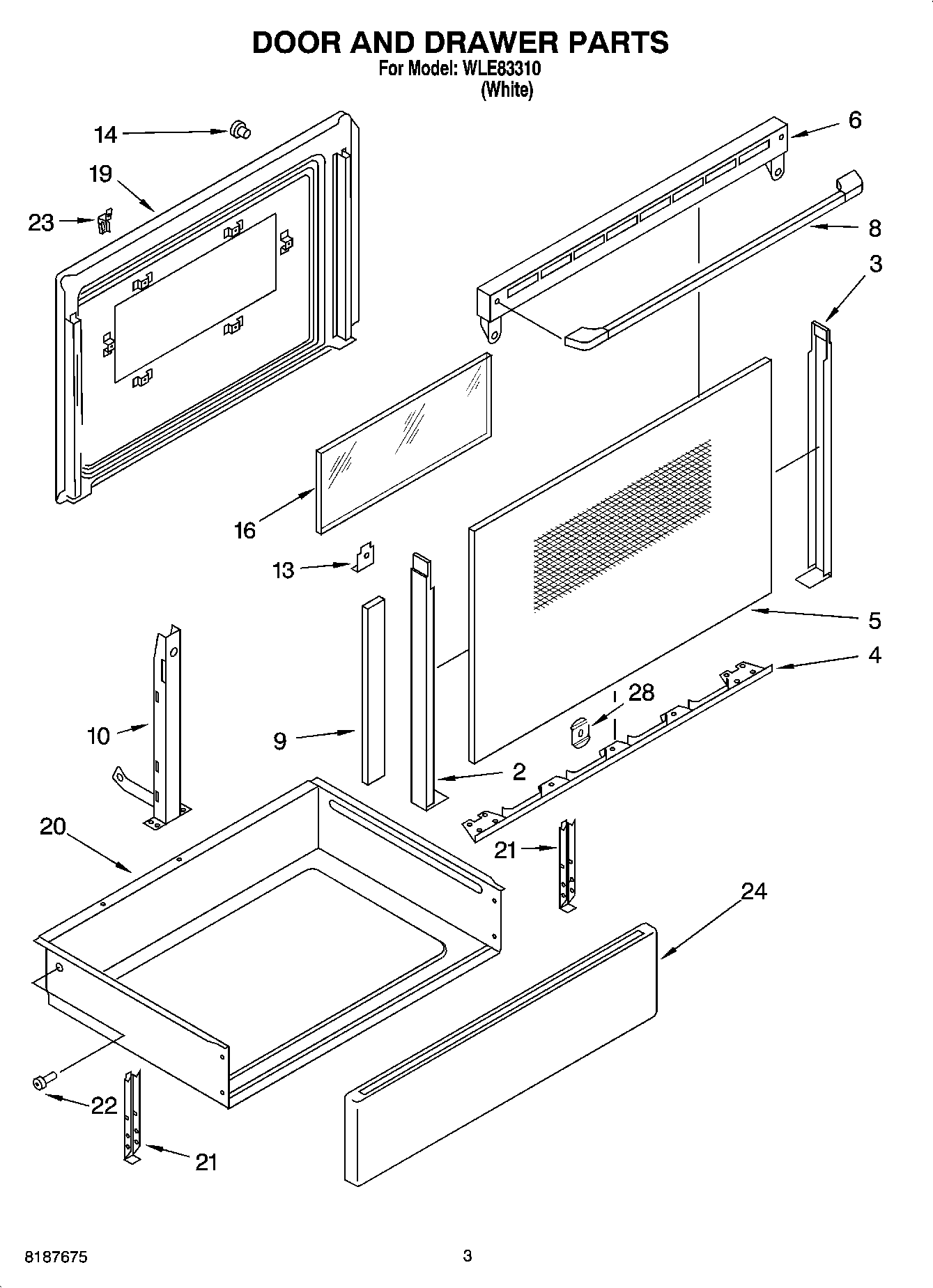 DOOR AND DRAWER PARTS
For Model: WLE83310
(White)

14
6
19
23
8
3
16
13
5
4
28
10
9
2
20
21
24
22
21

8187675
3