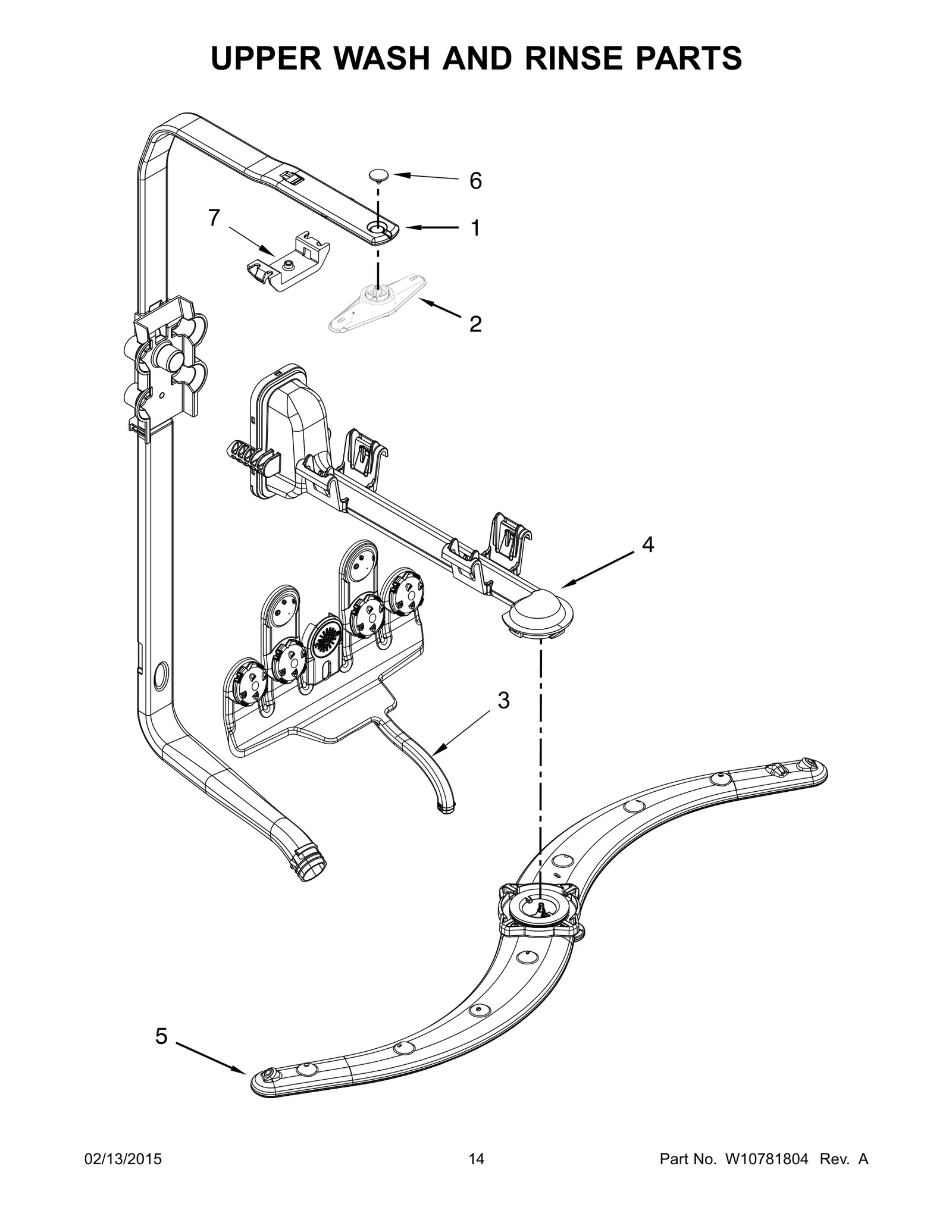 UPPER WASH AND RINSE PARTS

6

7

1

2

4

3

5

02/13/2015

14

Part No. W10781804 Rev. A