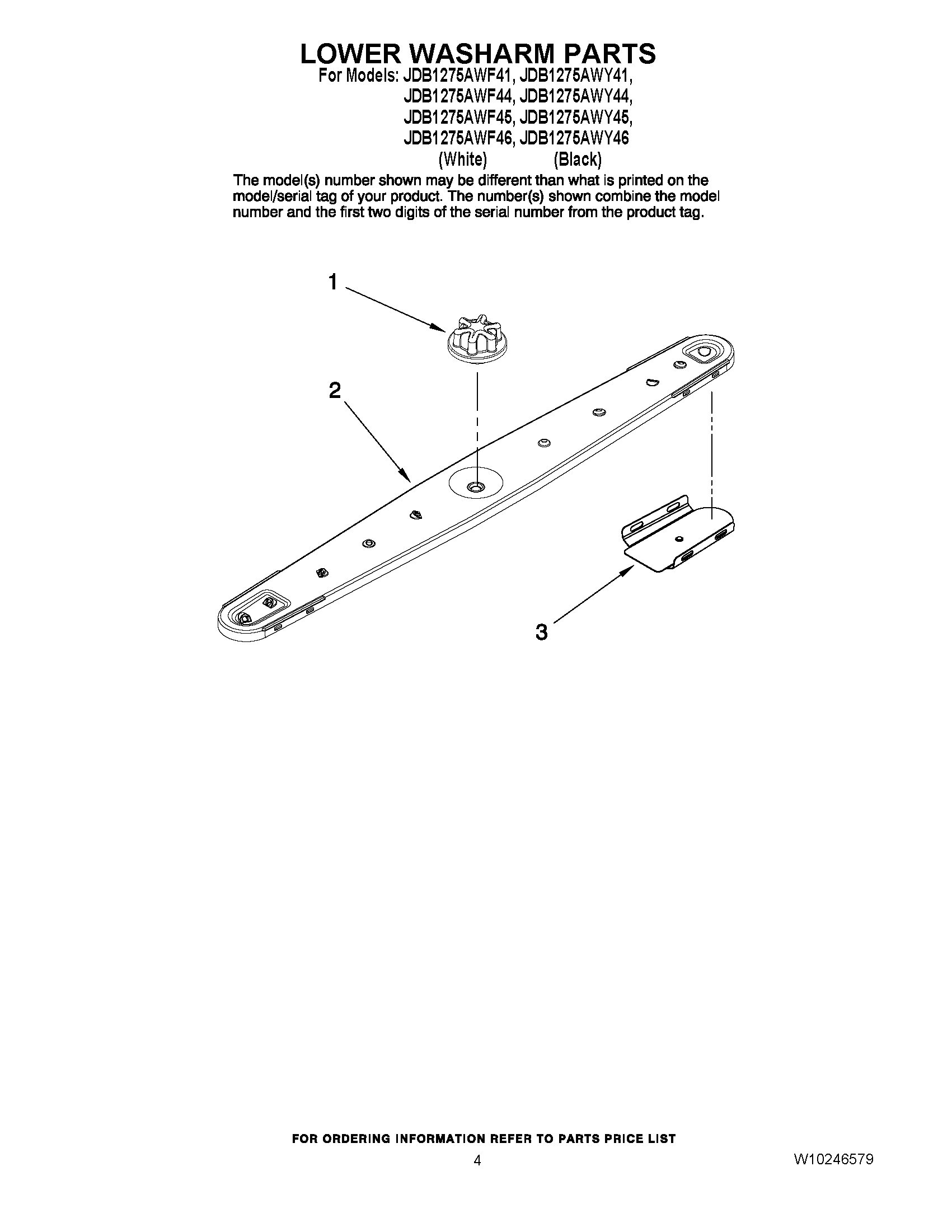 LOWER WASHARM PARTS

For Models: JDB1275AWF41, JDB1275AWY41,
JDB1275AWF44, JDB1275AWY44,
JDB1275AWF45, JDB1275AWY45,
JDB1275AWF46, JDB1275AWY46
(White) (Black)

The model(s) number shown may be different than what is printed on the model/serial tag of your product. The number(s) shown combine the model number and the first two digits of the serial number from the product tag.

1

2

3

FOR ORDERING INFORMATION REFER TO PARTS PRICE LIST

4

W10246579