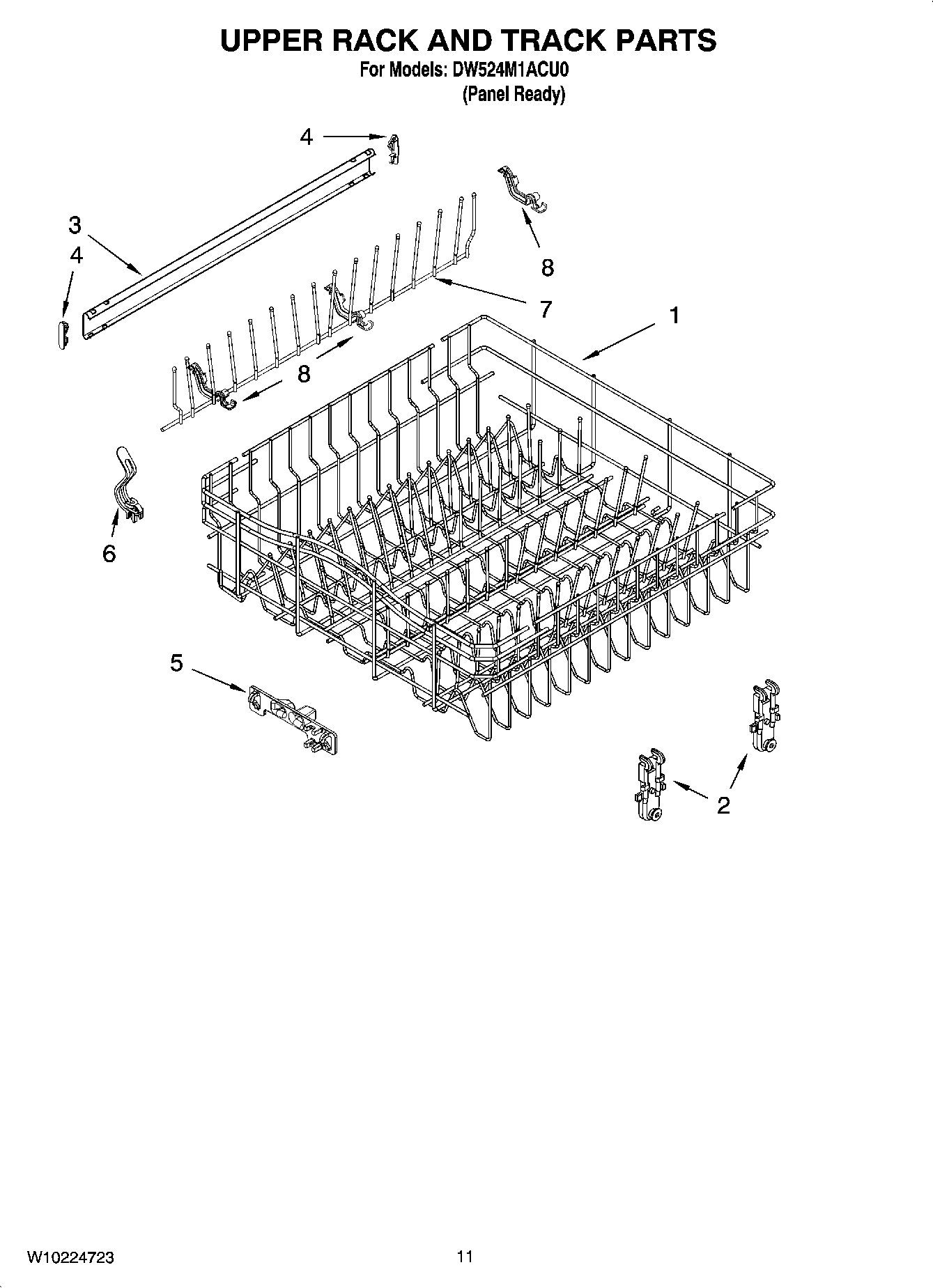 UPPER RACK AND TRACK PARTS
For Models: DW524M1ACU0
(Panel Ready)

4
3
4
8
7
1
8
6
5
2

W10224723
11