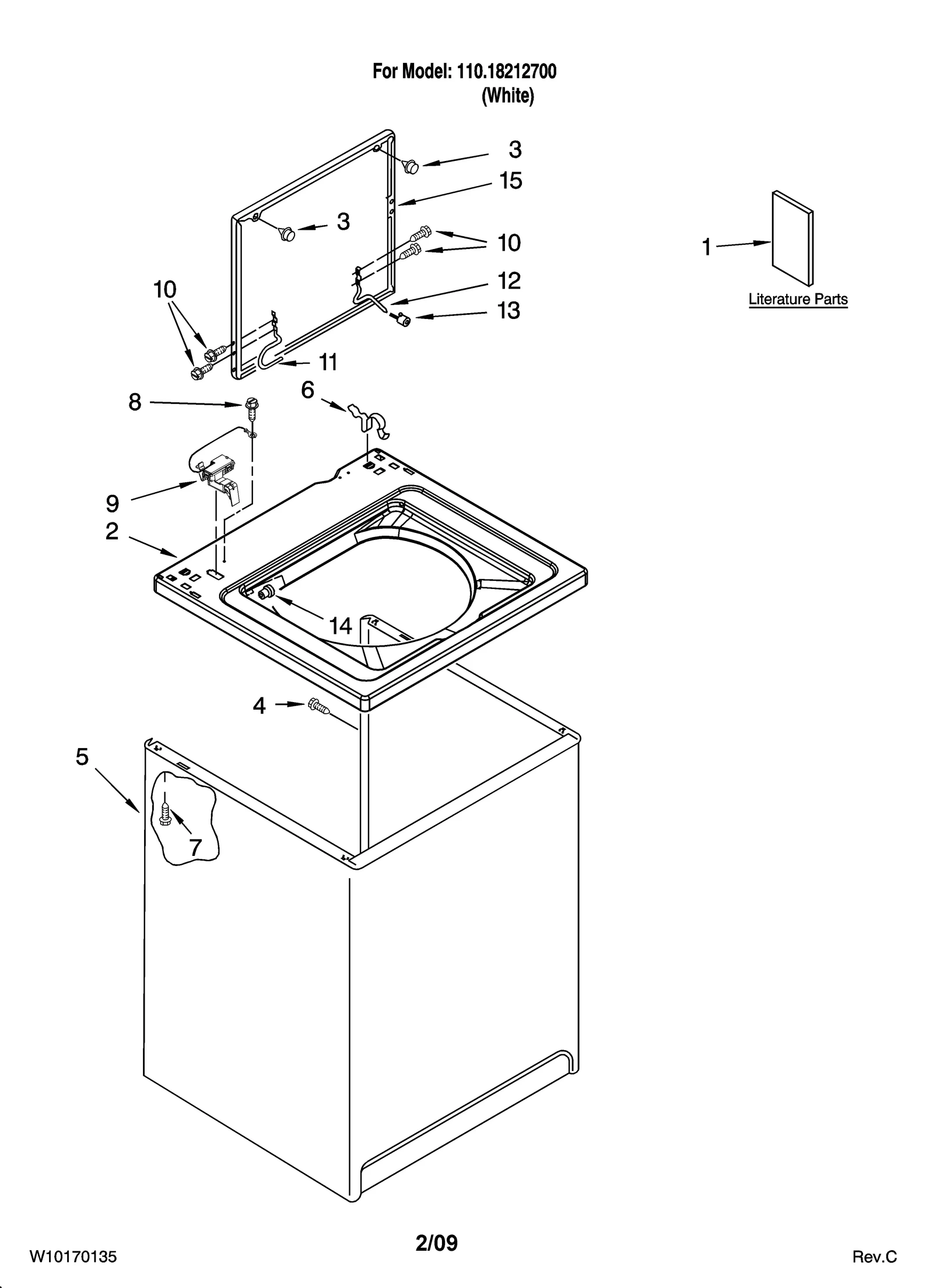 For Model: 110.18212700
(White)

3
15
3
10
1
Literature Parts
10
12
13
11
8
6
9
2
14
4
5
7

W10170135
2/09
Rev.C