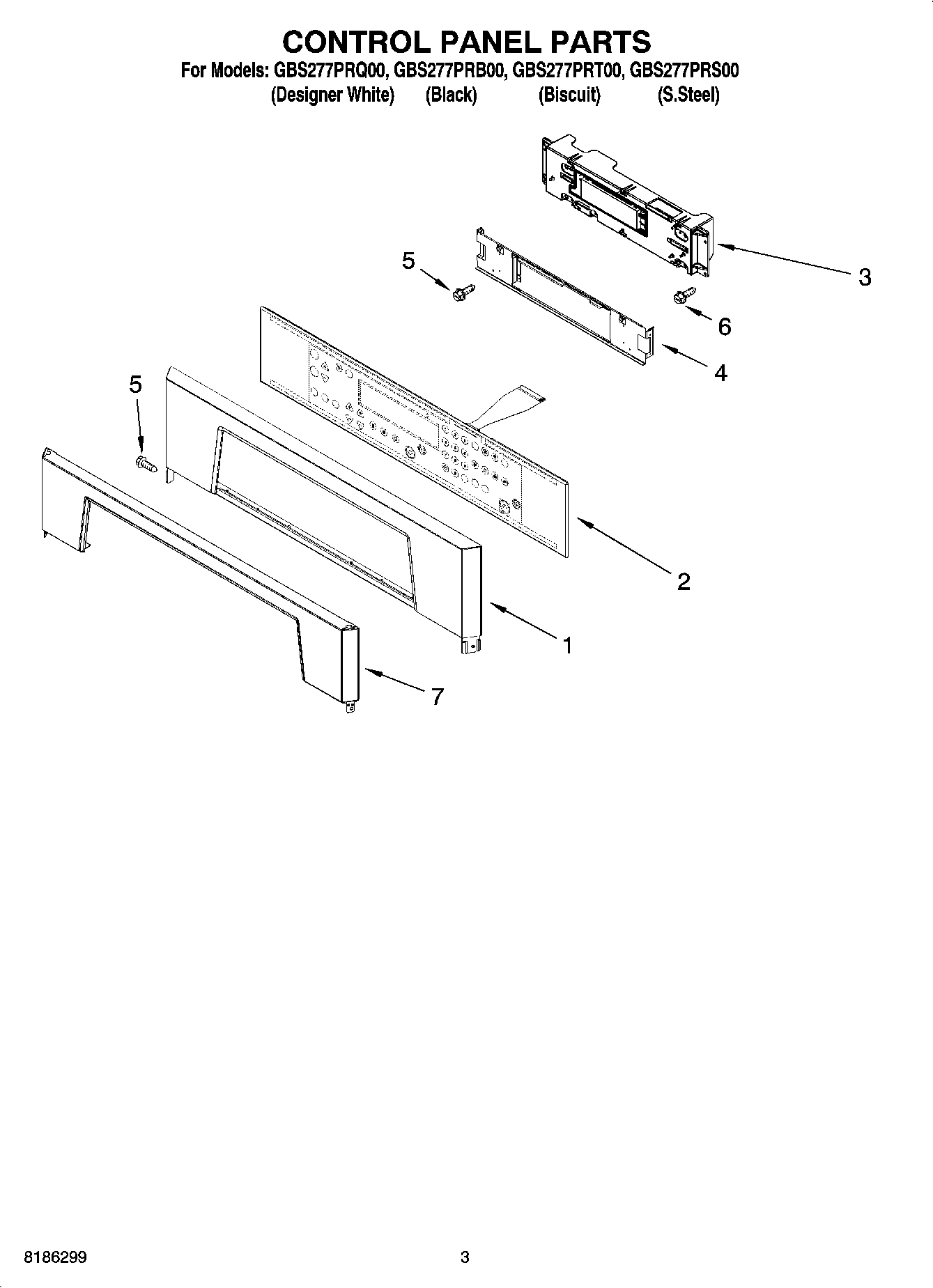 CONTROL PANEL PARTS

For Models: GBS277PRQ00, GBS277PRB00, GBS277PRT00, GBS277PRS00
(Designer White) (Black) (Biscuit) (S.Steel)

3

5

6

4

5

2

1

7

8186299

3