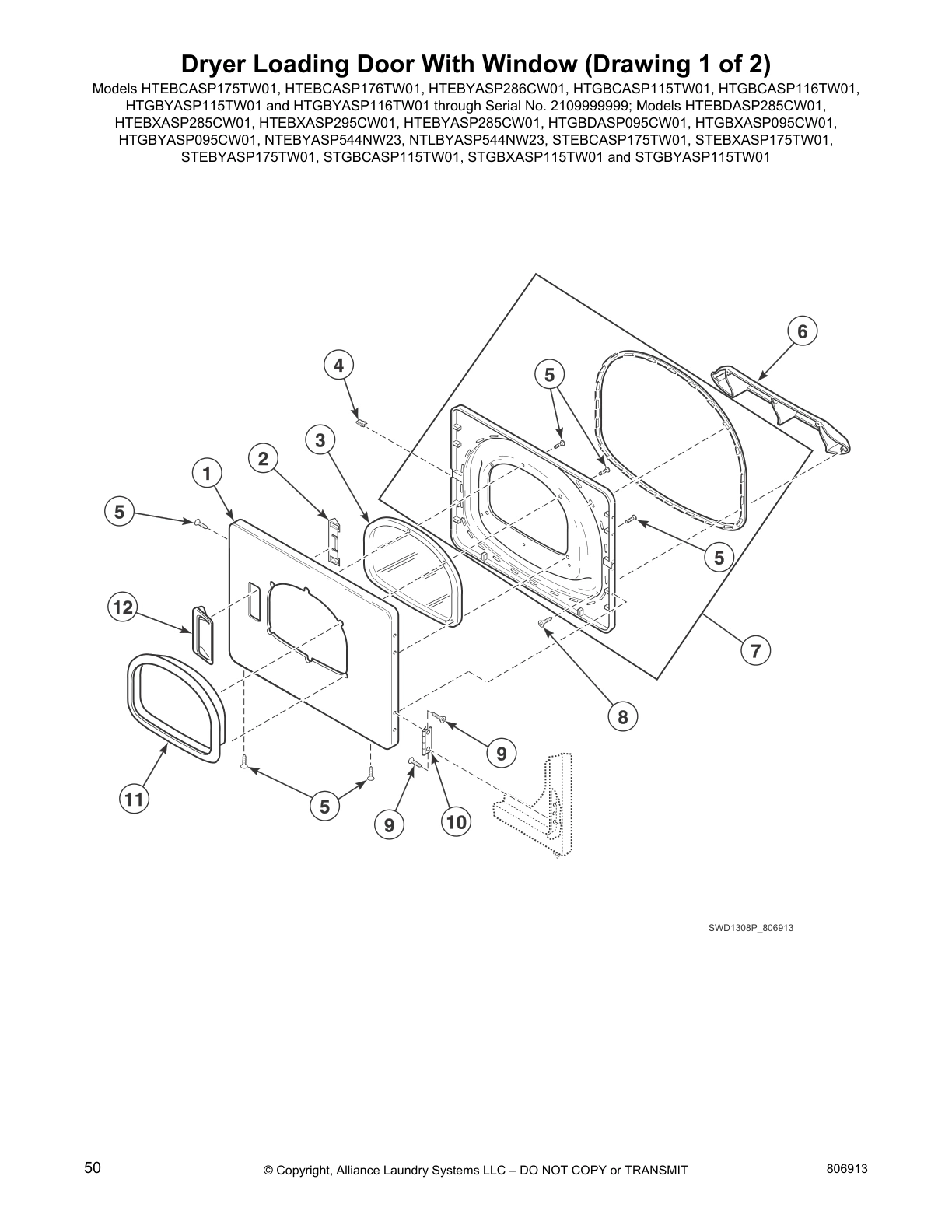 Dryer Loading Door With Window (Drawing 1 of 2)

Models HTEBCASP175TW01, HTEBCASP176TW01, HTEBYASP286CW01, HTGBCASP115TW01, HTGBCASP116TW01, HTGBYASP115TW01 and HTGBYASP116TW01 through Serial No. 2109999999; Models HTEBDASP285CW01, HTEBXASP285CW01, HTEBXASP295CW01, HTEBYASP285CW01, HTGBDASP095CW01, HTGBXASP095CW01, HTGBYASP095CW01, NTEBYASP544NW23, NTLBYASP544NW23, STEBCASP175TW01, STEBXASP175TW01, STEBYASP175TW01, STGBCASP115TW01, STGBXASP115TW01 and STGBYASP115TW01

6
4
5
3
2
1
5
5
12
7
8
9
11
5
9
10

SWD1308P_806913

50

© Copyright, Alliance Laundry Systems LLC – DO NOT COPY or TRANSMIT

806913