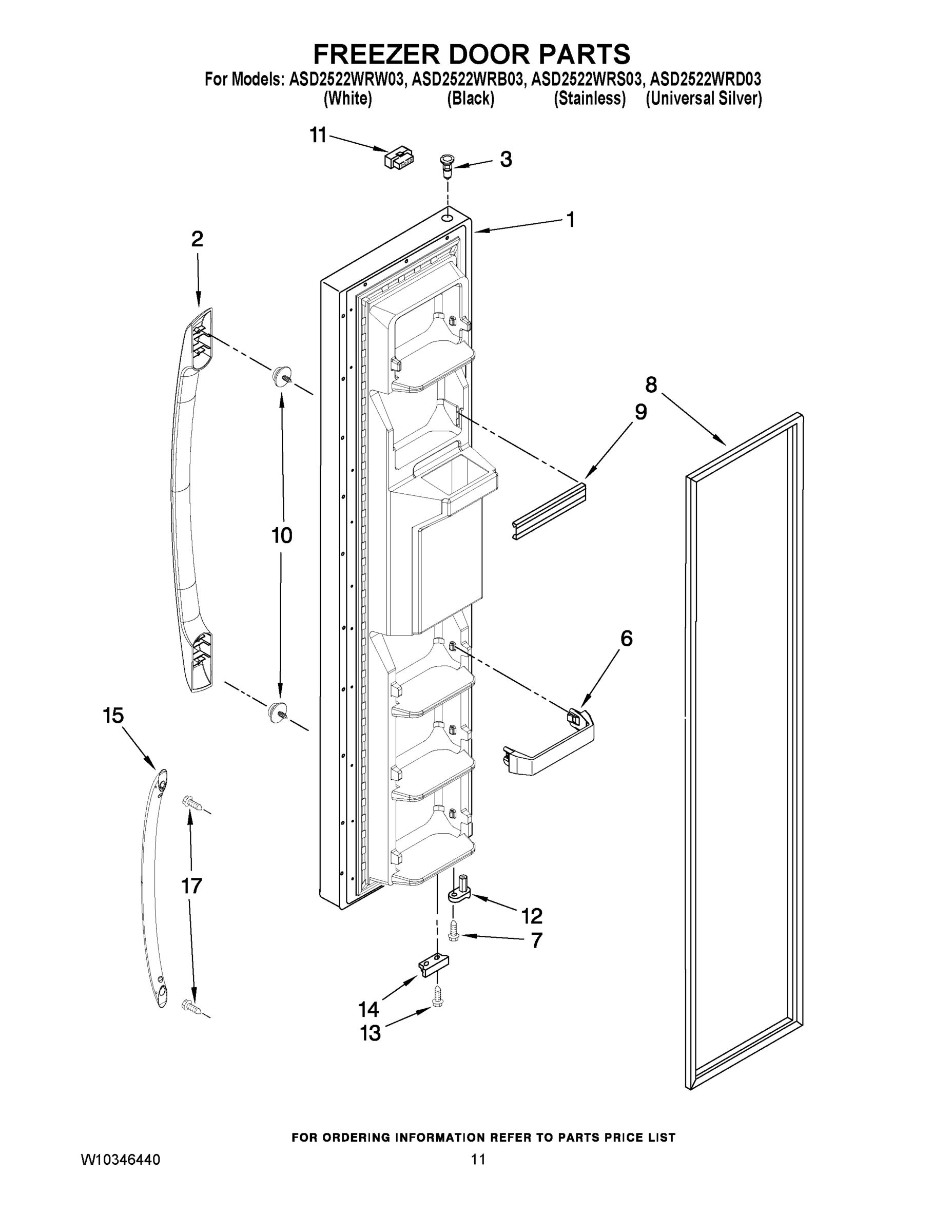 FREEZER DOOR PARTS

For Models: ASD2522WRW03, ASD2522WRB03, ASD2522WRS03, ASD2522WRD03
(White) (Black) (Stainless) (Universal Silver)

11
3
1
2
8
9
10
6
15
17
12
7
14
13

FOR ORDERING INFORMATION REFER TO PARTS PRICE LIST

W10346440

11