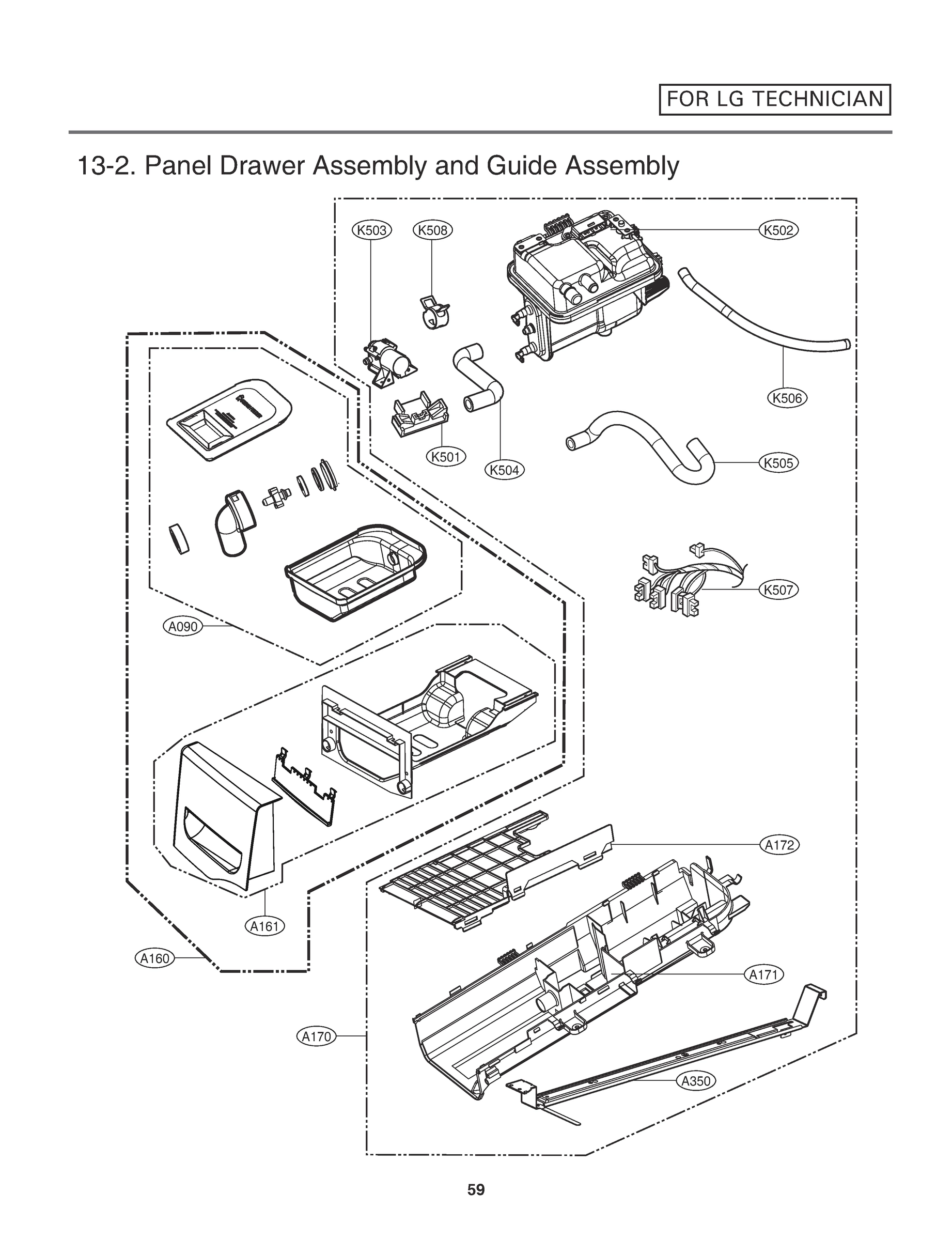 FOR LG TECHNICIAN

13-2. Panel Drawer Assembly and Guide Assembly

K503
K508
K502
K506
K501
K504
K505
K507
A090
A172
A161
A160
A171
A170
A350

59