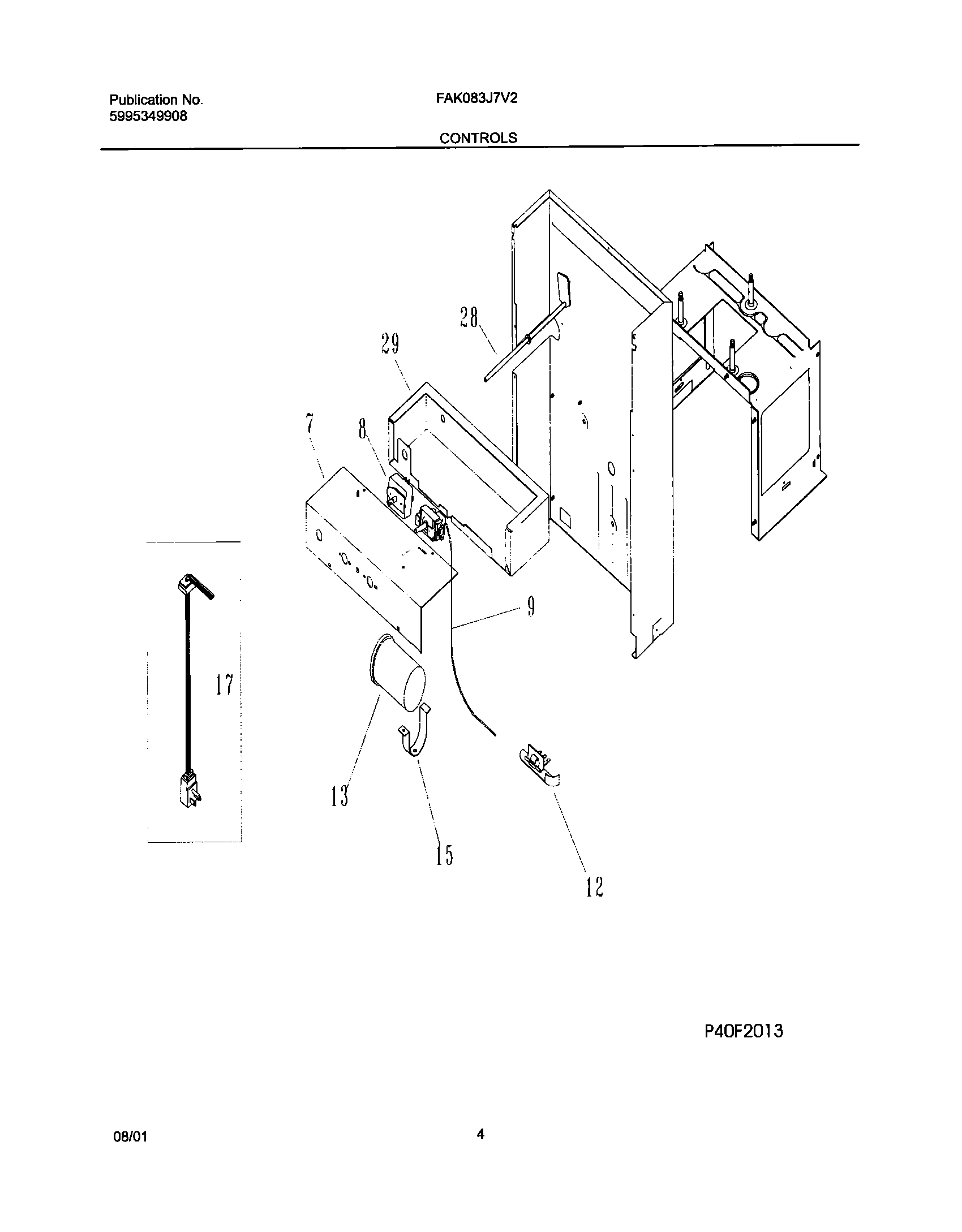 Publication No.
5995349908

FAK083J7V2

CONTROLS

28

29

7

8

9

17

13

15

12

P40F2013

08/01

4