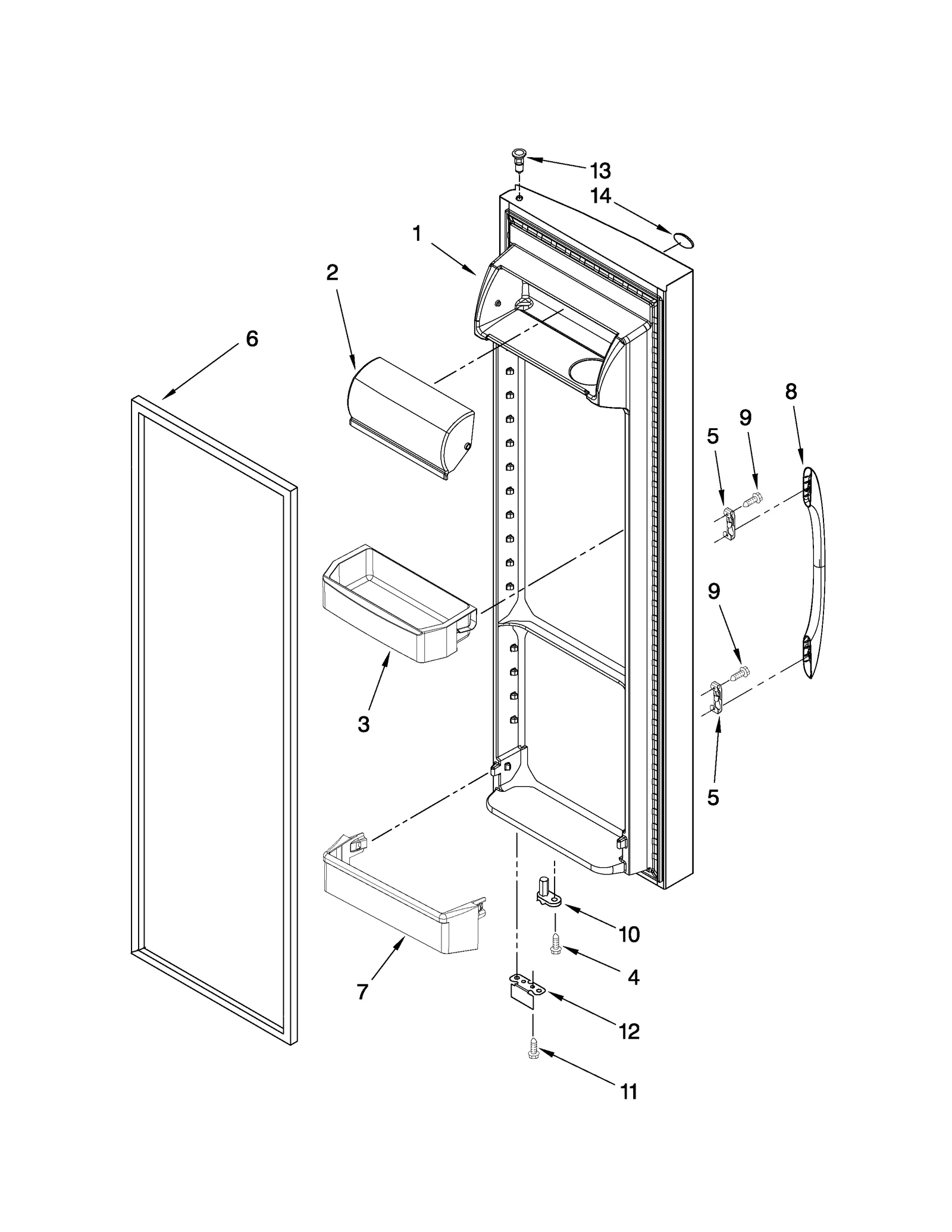 13
14
1
2
6
8
9
5
9
3
5
10
4
7
12
11