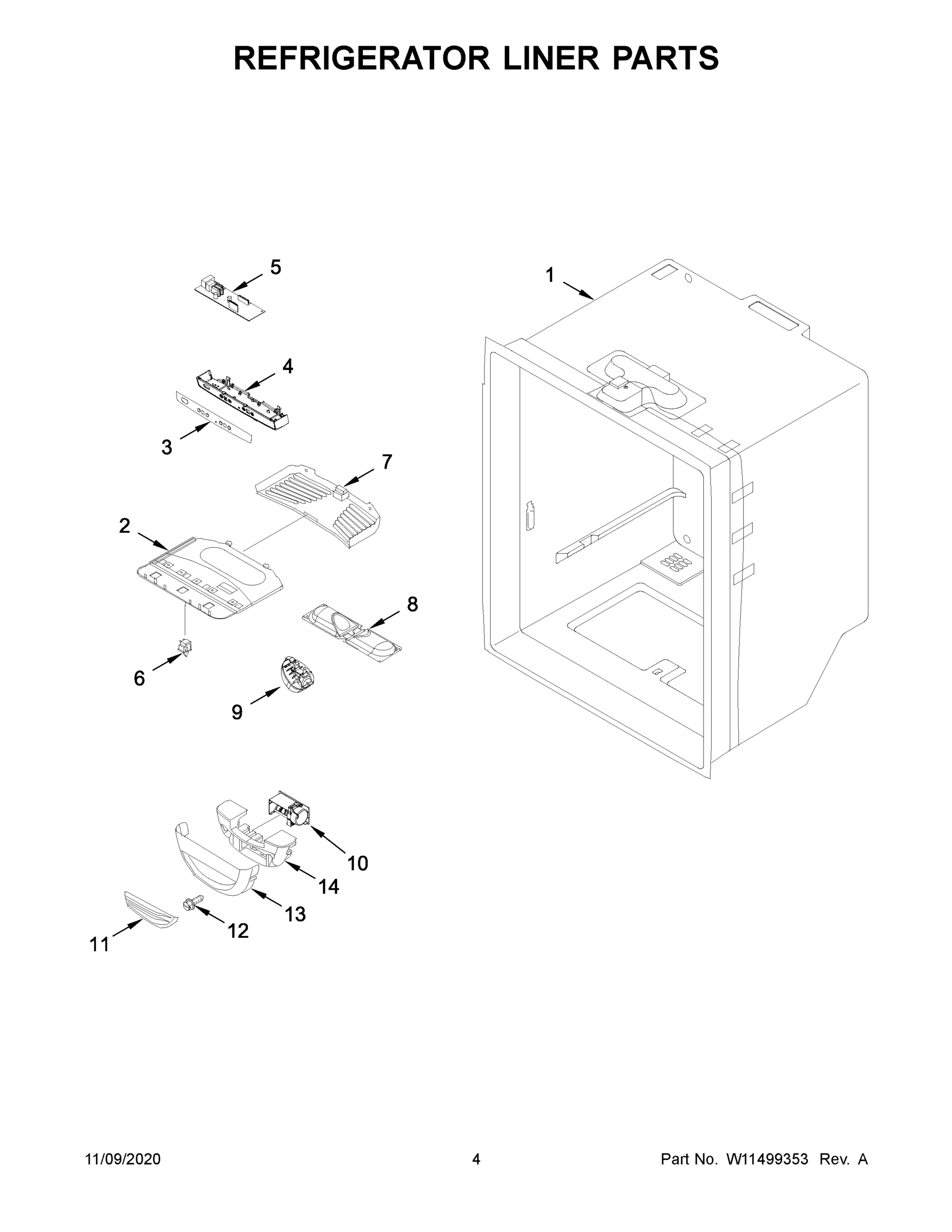 REFRIGERATOR LINER PARTS

5
1
4
3
7
2
8
6
9
10
14
13
12
11

11/09/2020
4
Part No. W11499353 Rev. A