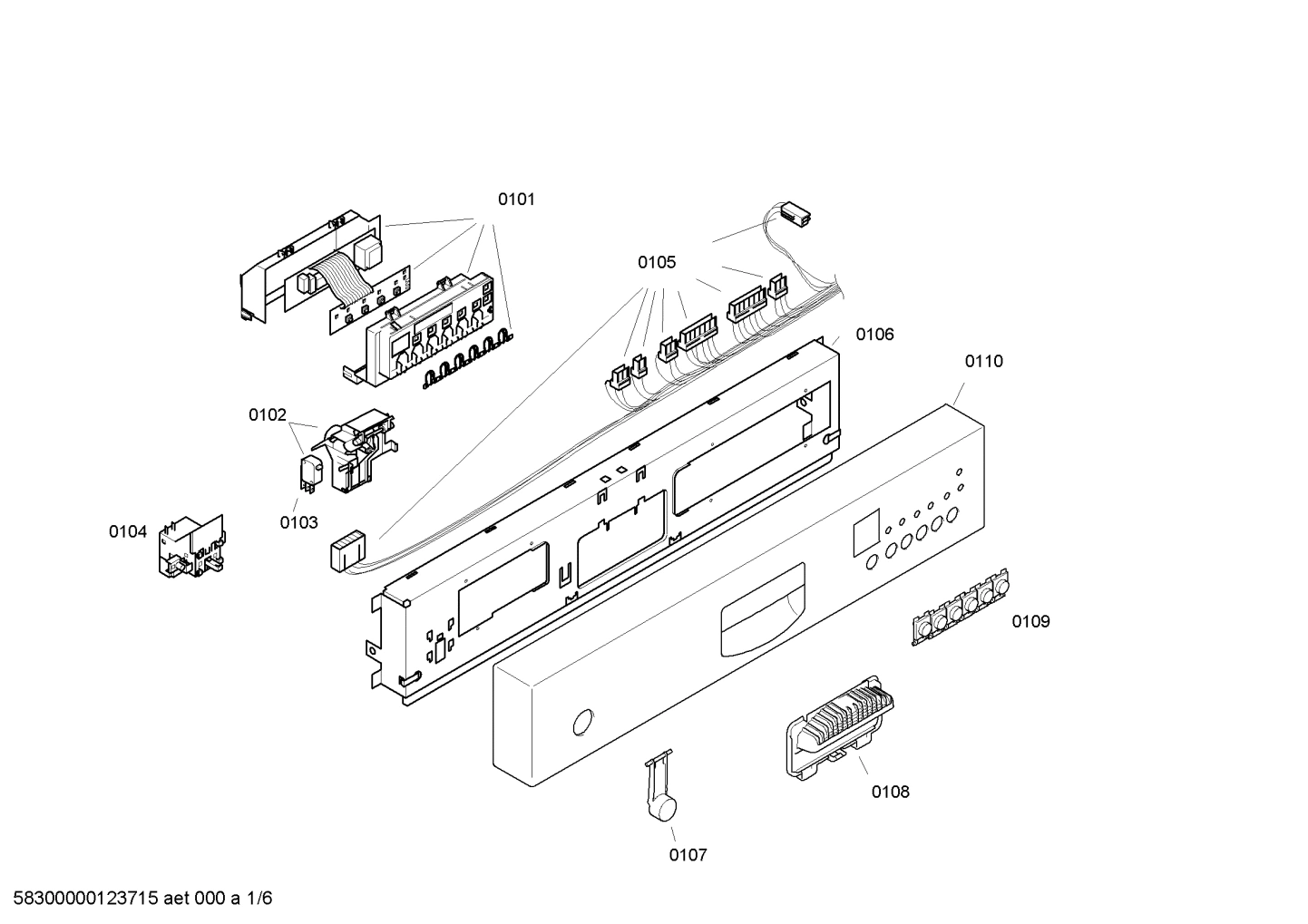 0101
0105
0106
0110
0102
0103
0104
0109
0108
0107
58300000123715 aet 000 a 1/6