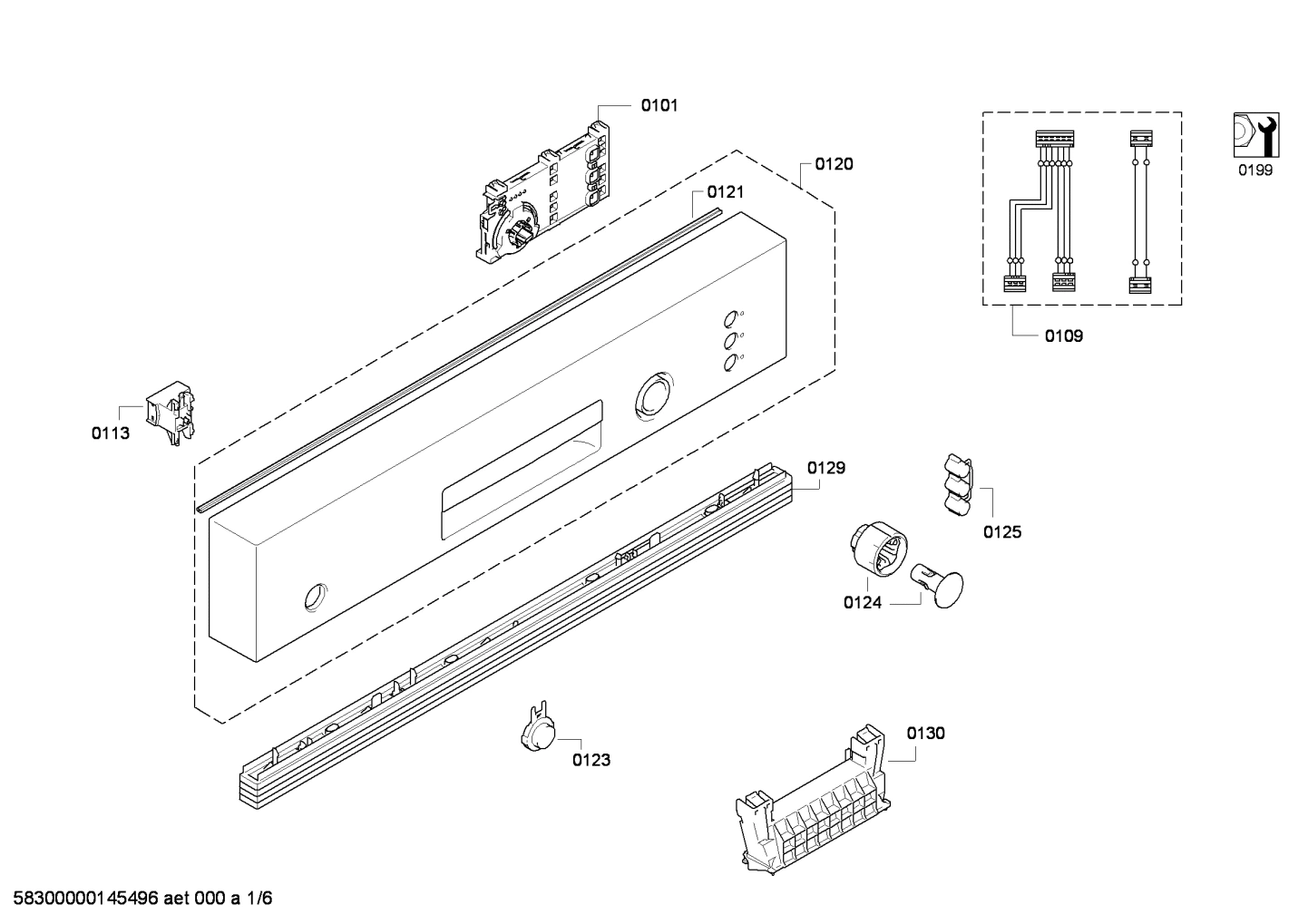 0101
0120
0121
0199
0109
0113
0129
0125
0124
0123
0130
58300000145496 aet 000 a 1/6