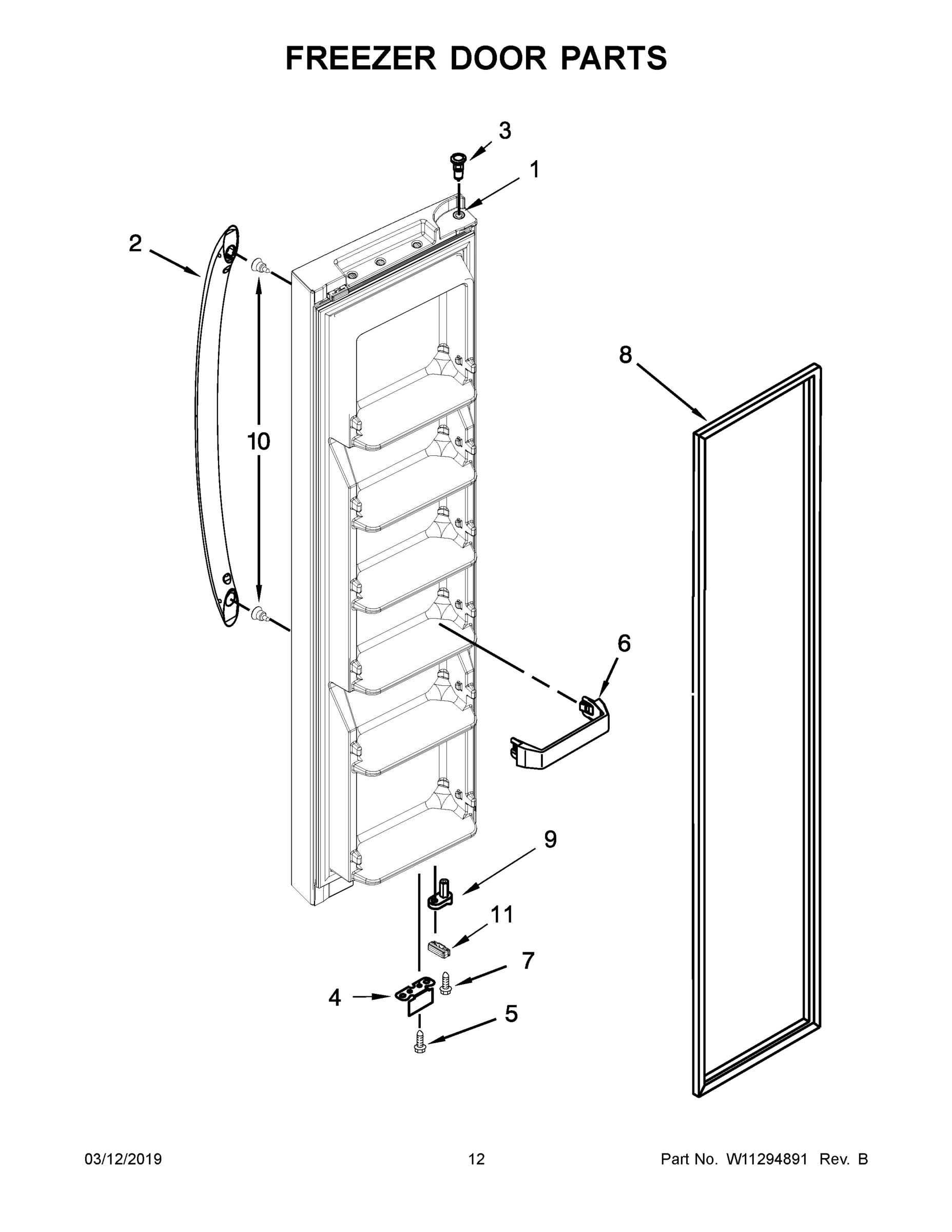 FREEZER DOOR PARTS

3
1
2
10
8
6
9
11
7
4
5

03/12/2019 12 Part No. W11294891 Rev. B