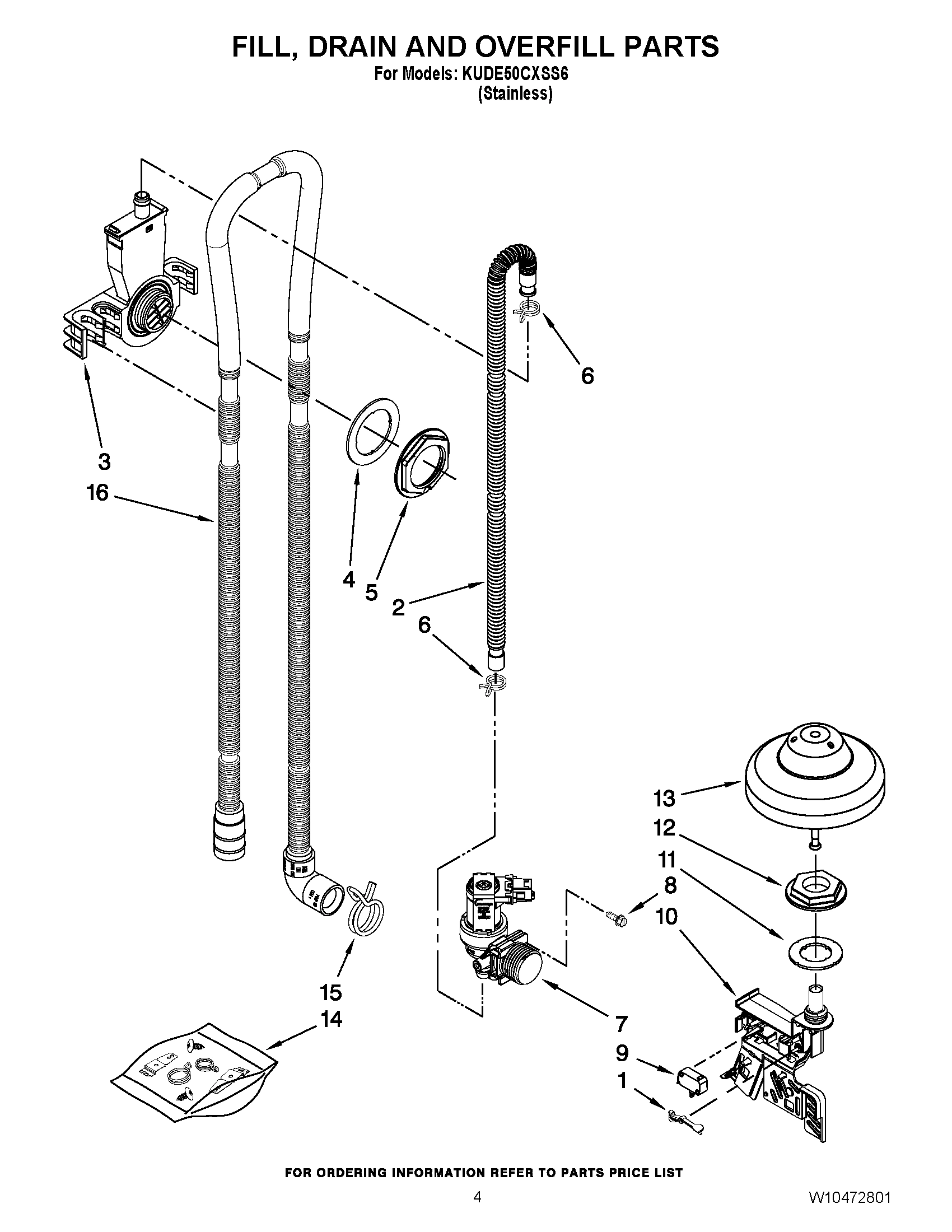 FILL, DRAIN AND OVERFILL PARTS
For Models: KUDE50CXSS6
(Stainless)

6
3
16
4
5
2
6
13
12
11
8
10
15
14
7
9
1

FOR ORDERING INFORMATION REFER TO PARTS PRICE LIST

4

W10472801