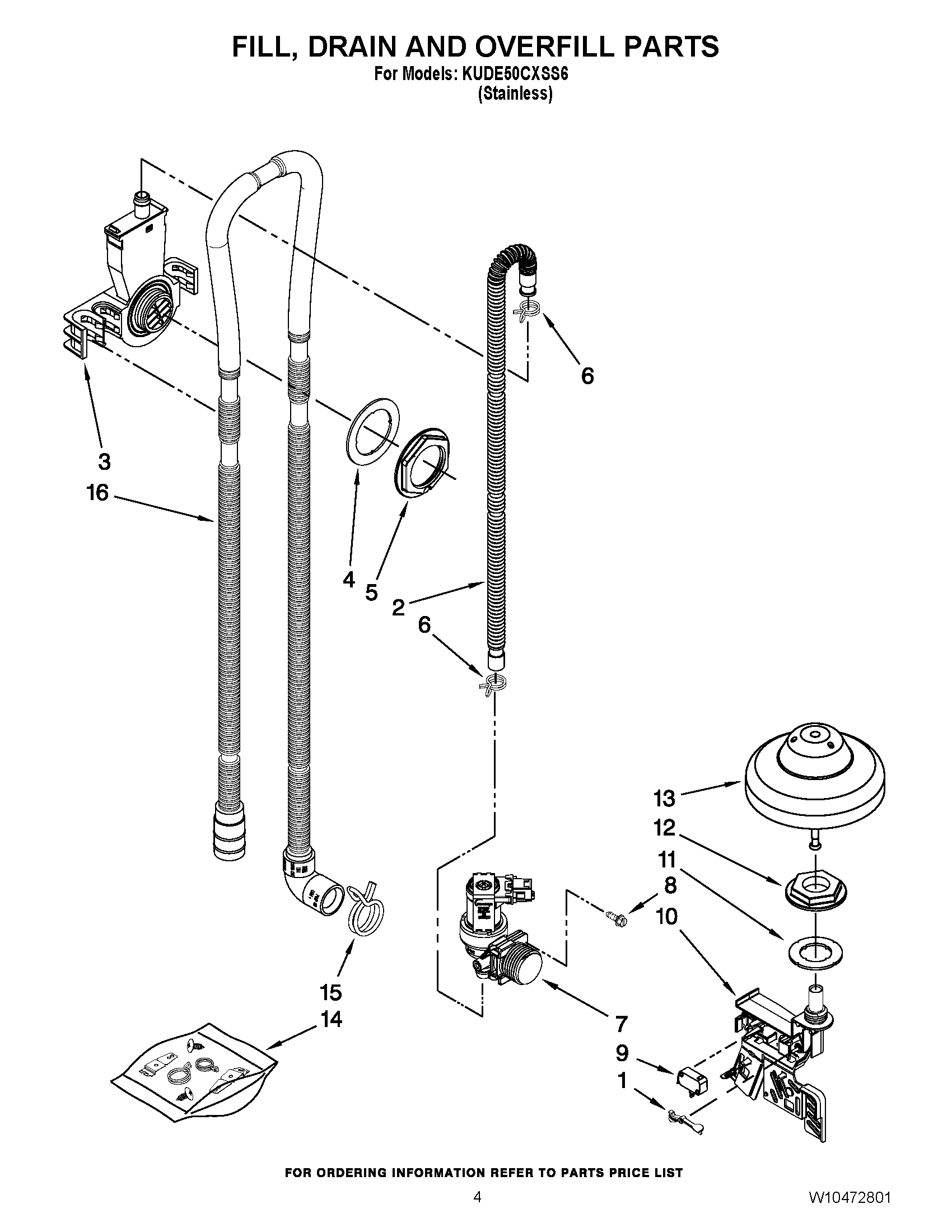 FILL, DRAIN AND OVERFILL PARTS
For Models: KUDE50CXSS6
(Stainless)

6
3
16
4
5
2
6
13
12
11
8
10
15
14
7
9
1

FOR ORDERING INFORMATION REFER TO PARTS PRICE LIST
4
W10472801