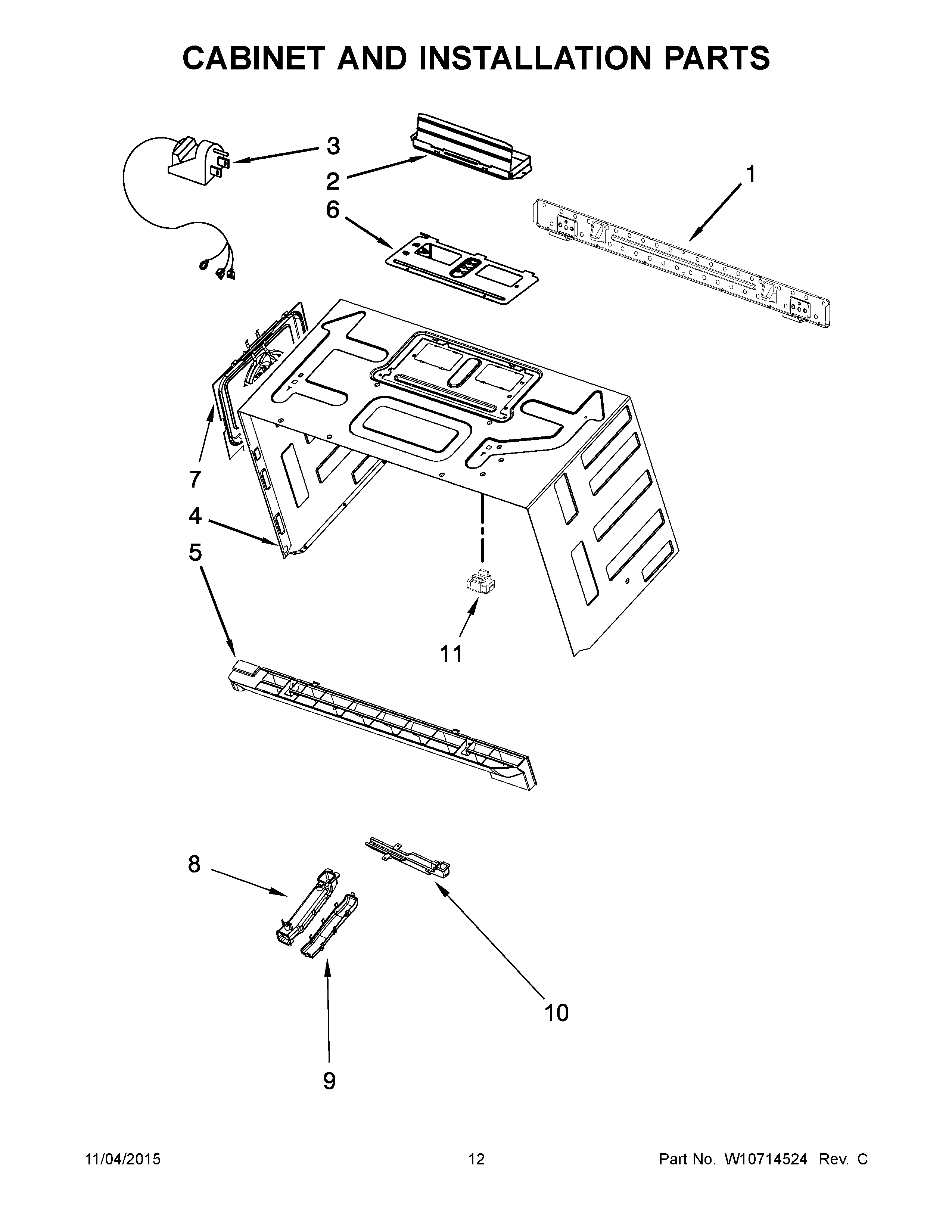 CABINET AND INSTALLATION PARTS

3

2

1

6

7

4

5

11

8

10

9

11/04/2015

12

Part No. W10714524 Rev. C