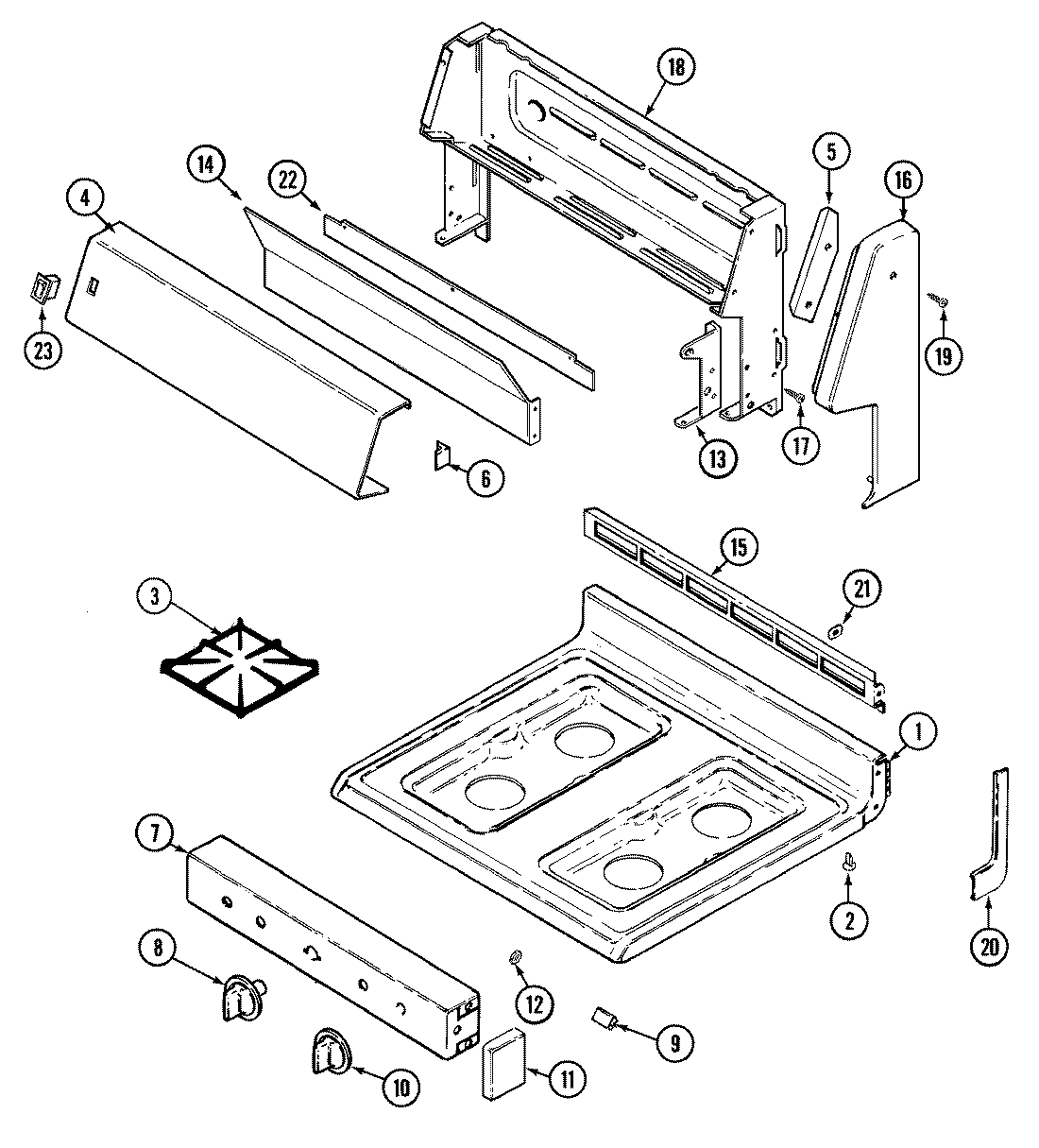 18
14
22
4
5
16
23
19
13
17
6
15
3
21
1
7
2
20
8
12
9
10
11