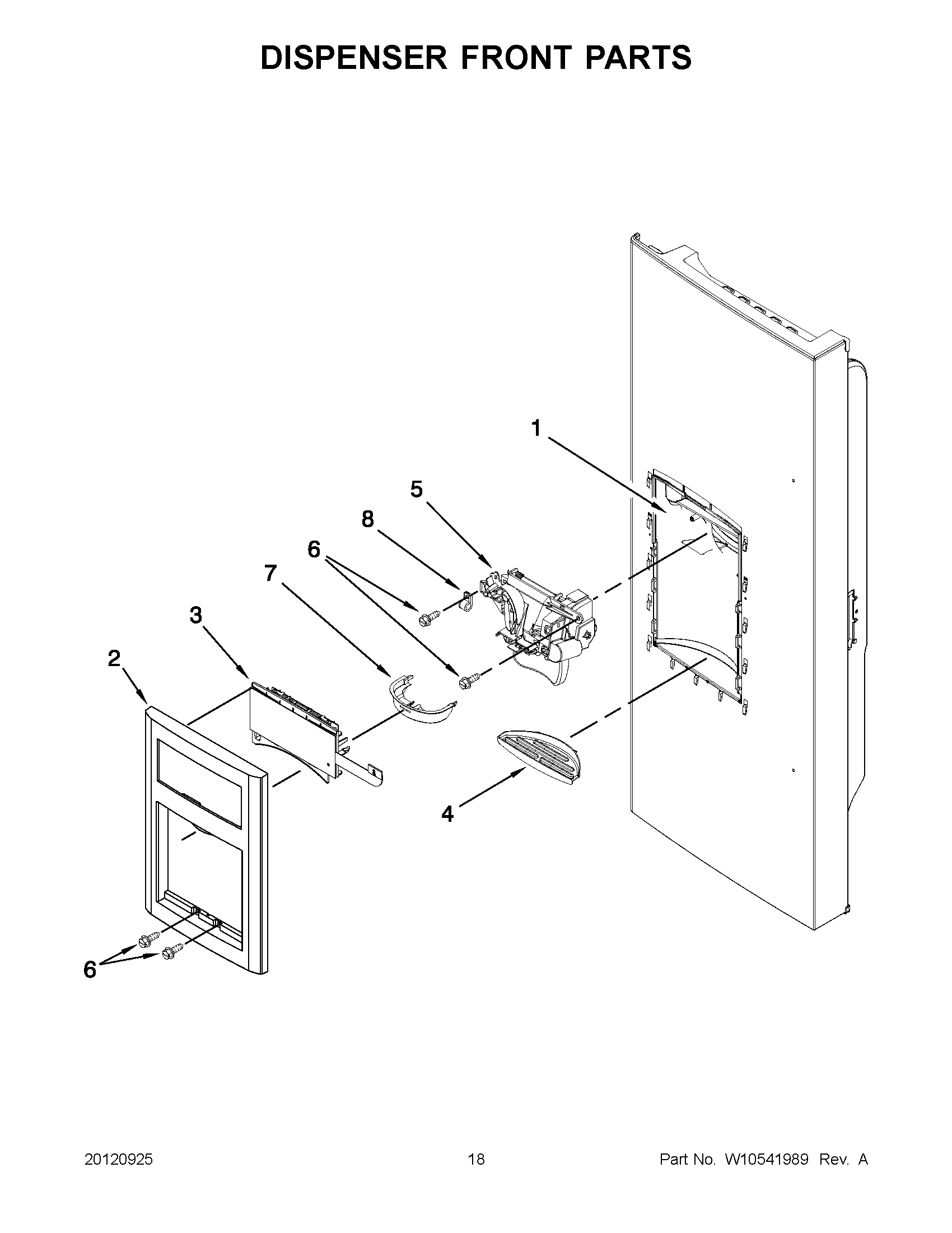 DISPENSER FRONT PARTS

1

5

8

6

7

3

2

4

6

20120925

18

Part No. W10541989 Rev. A