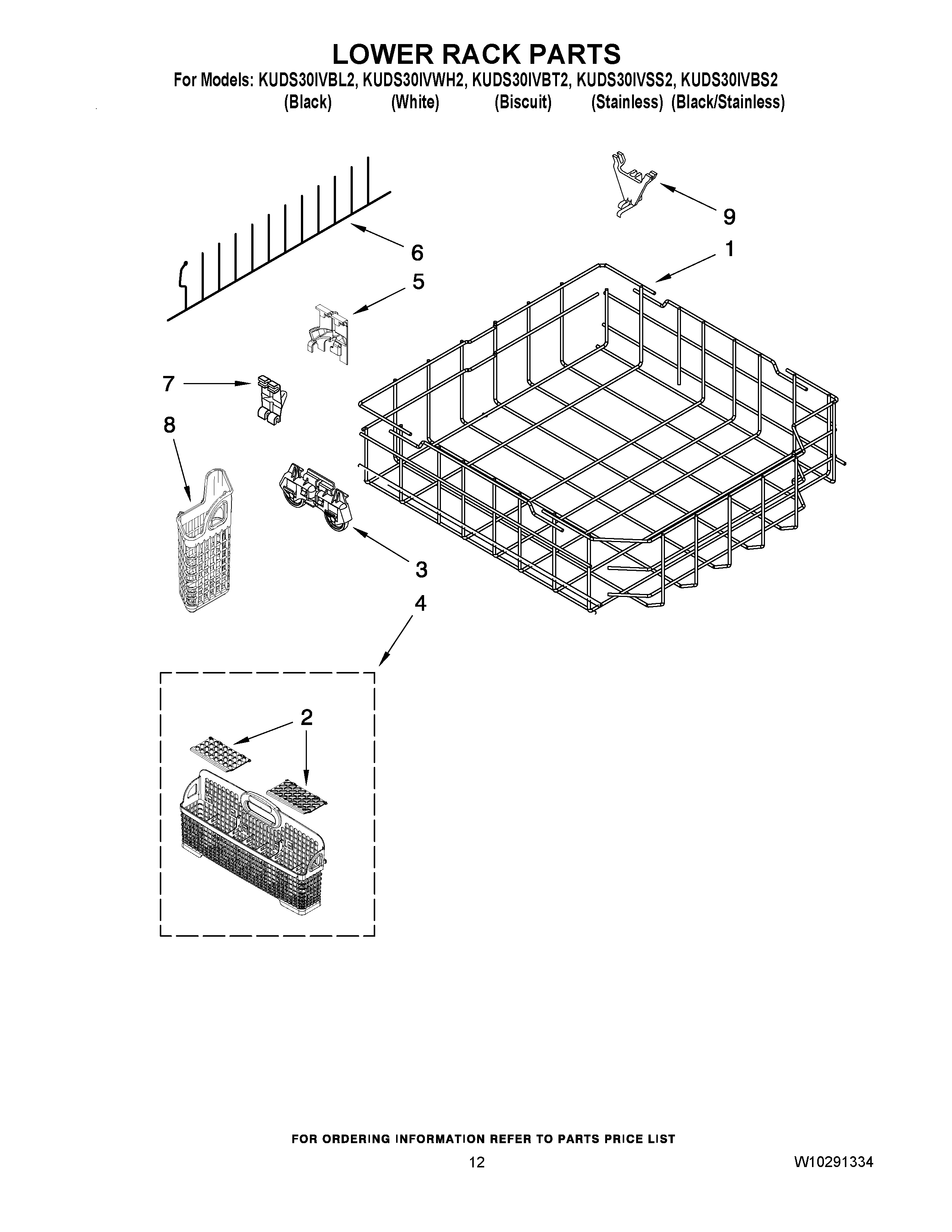 LOWER RACK PARTS

For Models: KUDS30IVBL2, KUDS30IVWH2, KUDS30IVBT2, KUDS30IVSS2, KUDS30IVBS2
(Black) (White) (Biscuit) (Stainless) (Black/Stainless)

9

6

1

5

7

8

3

4

2

FOR ORDERING INFORMATION REFER TO PARTS PRICE LIST

12

W10291334