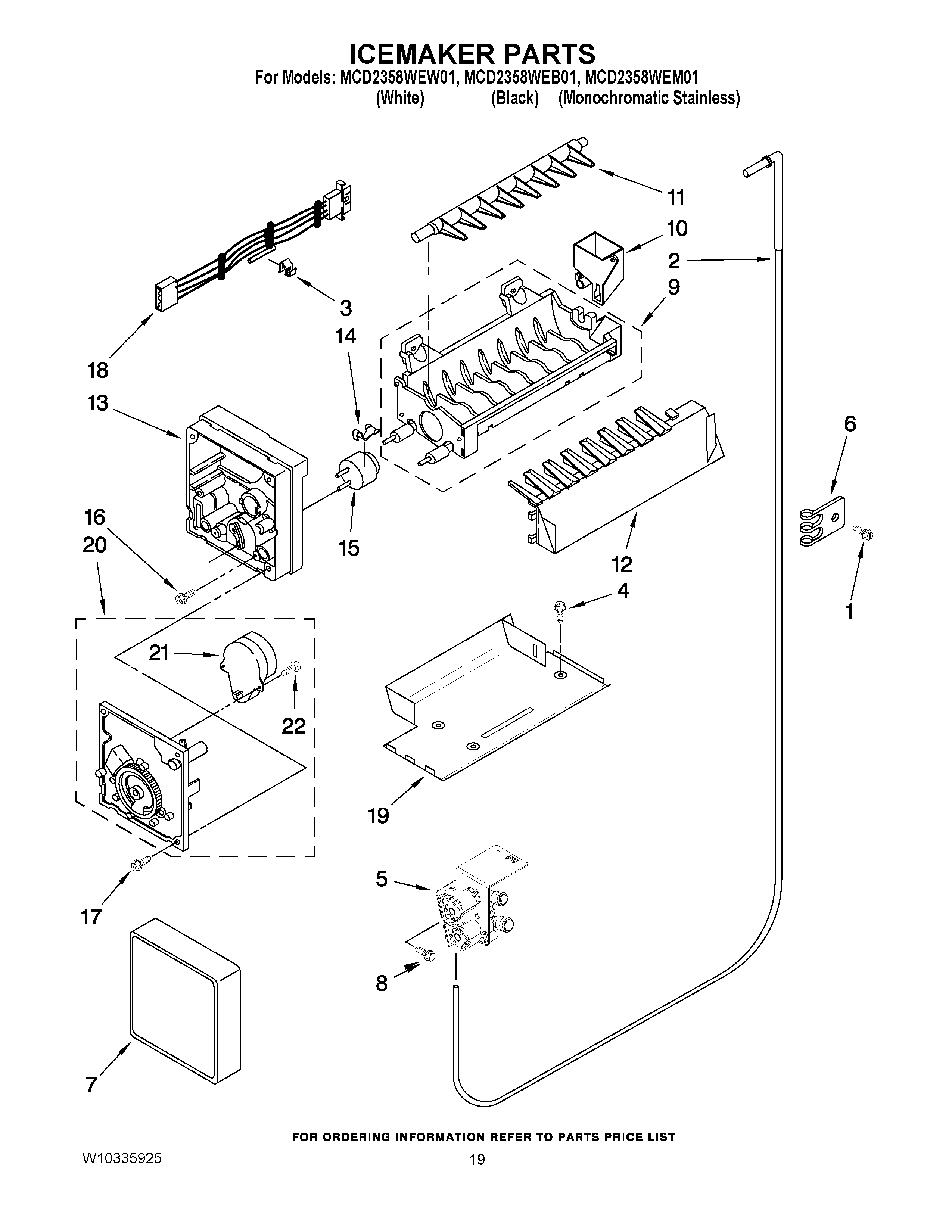 ICEMAKER PARTS
For Models: MCD2358WEW01, MCD2358WEB01, MCD2358WEM01
(White) (Black) (Monochromatic Stainless)

11
10
2
9
3
14
18
13
6
16
20
15
12
1
4
21
22
19
5
17
8
7

FOR ORDERING INFORMATION REFER TO PARTS PRICE LIST

W10335925

19