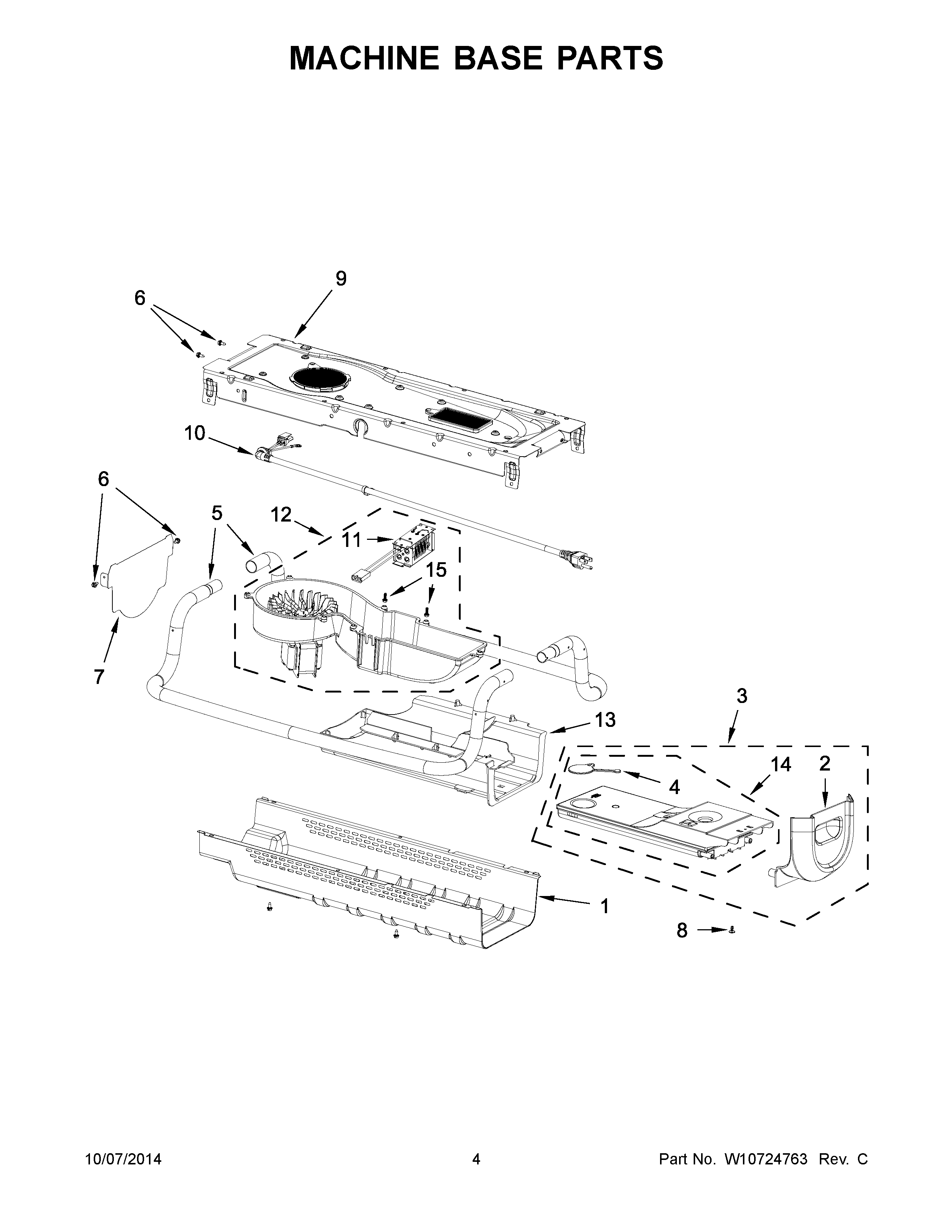 MACHINE BASE PARTS

9
6
10
6
5
12
11
15
7
3
13
14
2
4
1
8

10/07/2014 4 Part No. W10724763 Rev. C