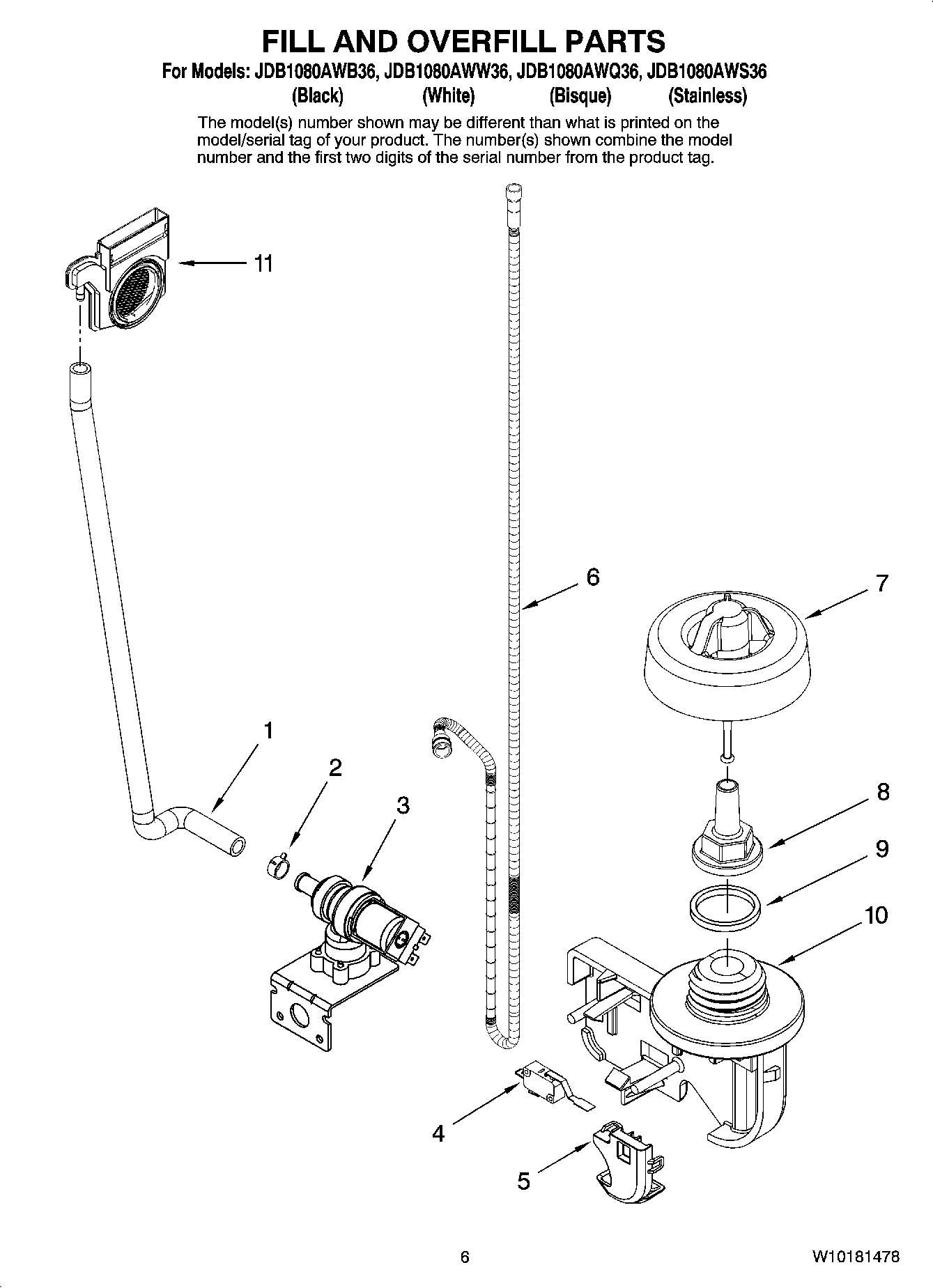 FILL AND OVERFILL PARTS

For Models: JDB1080AWB36, JDB1080AWW36, JDB1080AWQ36, JDB1080AWS36
(Black) (White) (Bisque) (Stainless)

The model(s) number shown may be different than what is printed on the model/serial tag of your product. The number(s) shown combine the model number and the first two digits of the serial number from the product tag.

11

6

7

1

2

3

8

9

10

4

5

6

W10181478