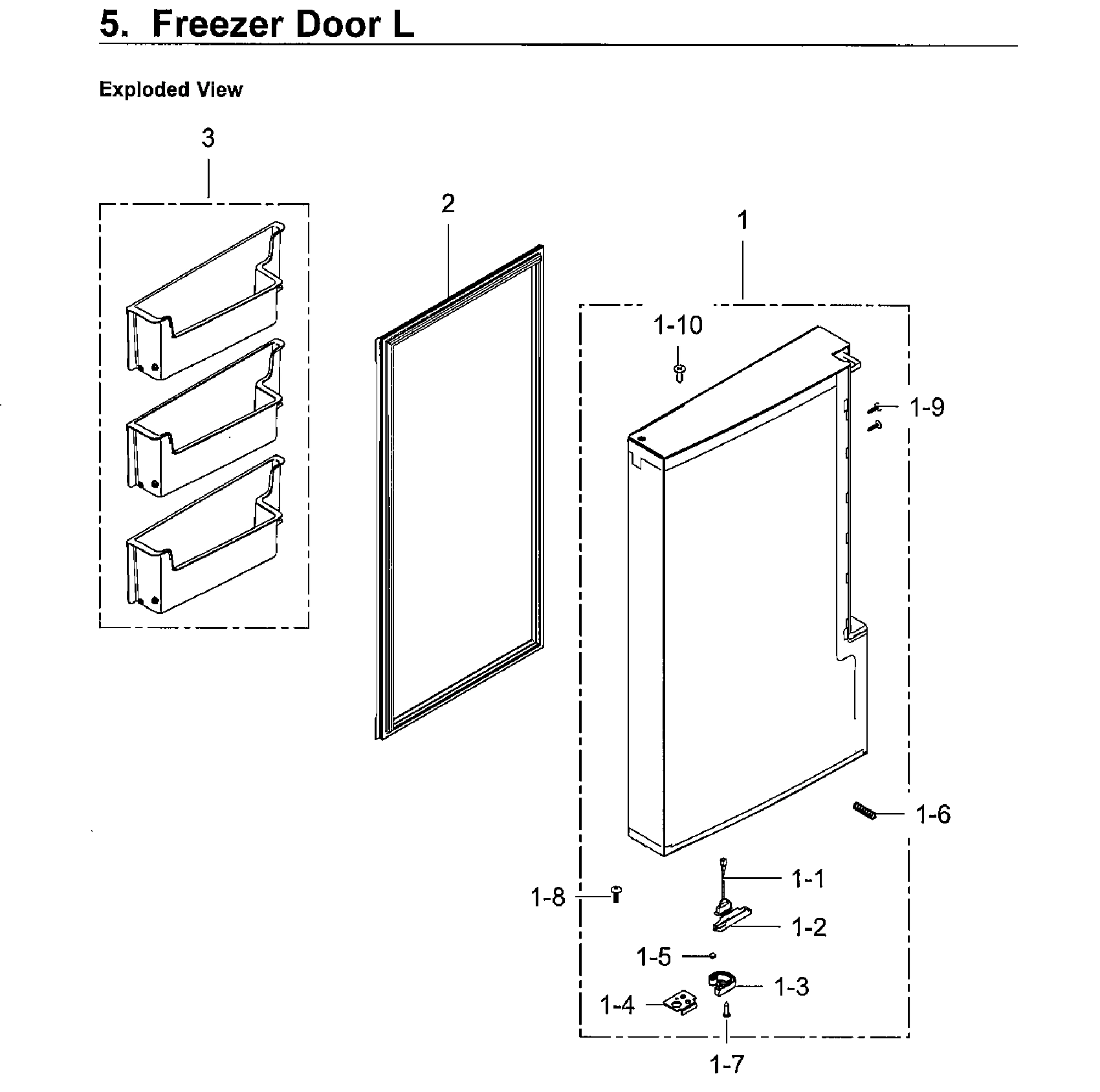 5. Freezer Door L

Exploded View

3

2

1

1-10

1-9

1-6

1-1

1-8

1-2

1-5

1-3

1-4

1-7