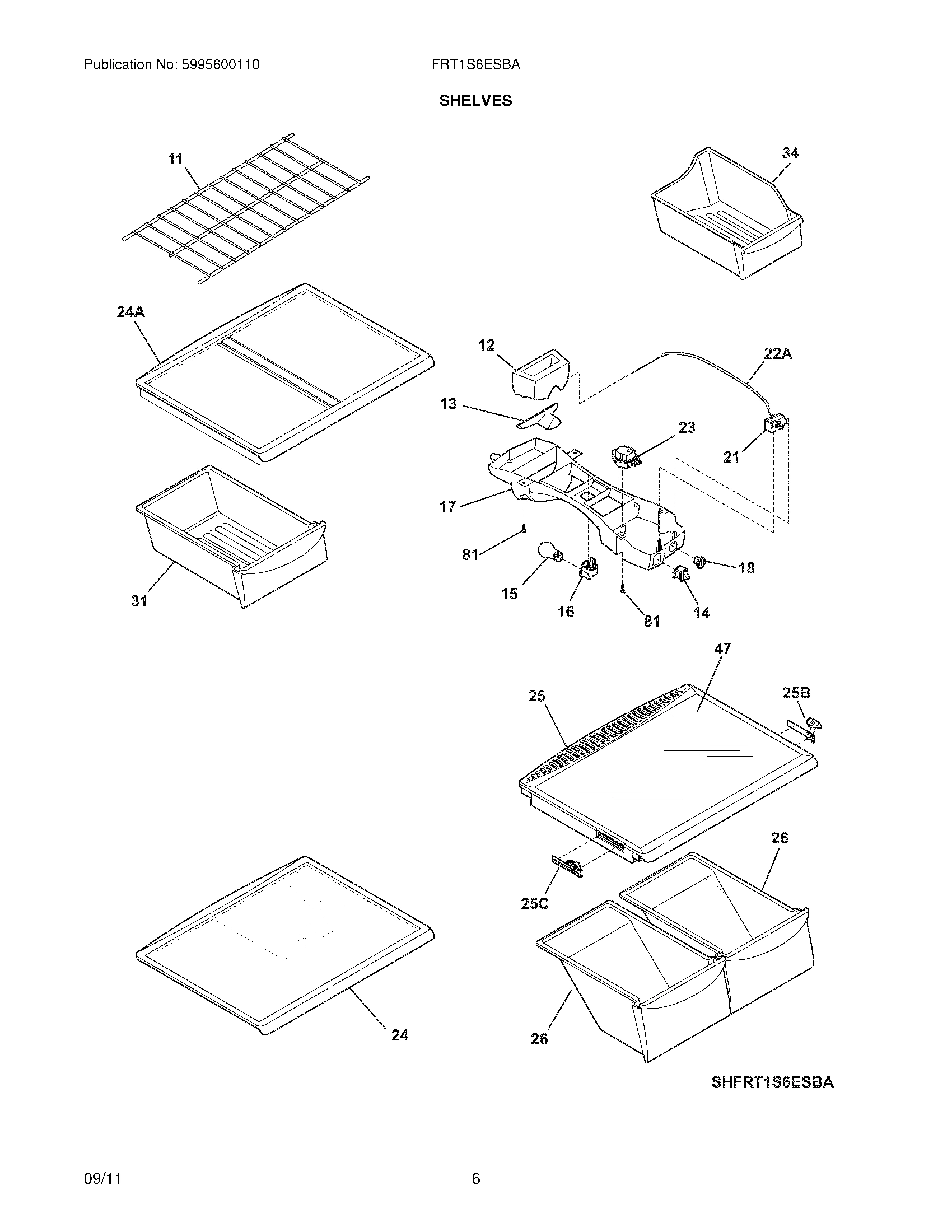 Publication No: 5995600110

FRT1S6ESBA

SHELVES

11

34

24A

12

22A

13

23

21

17

81

18

15

16

81

14

31

47

25

25B

26

25C

24

26

SHFRT1S6ESBA

09/11

6