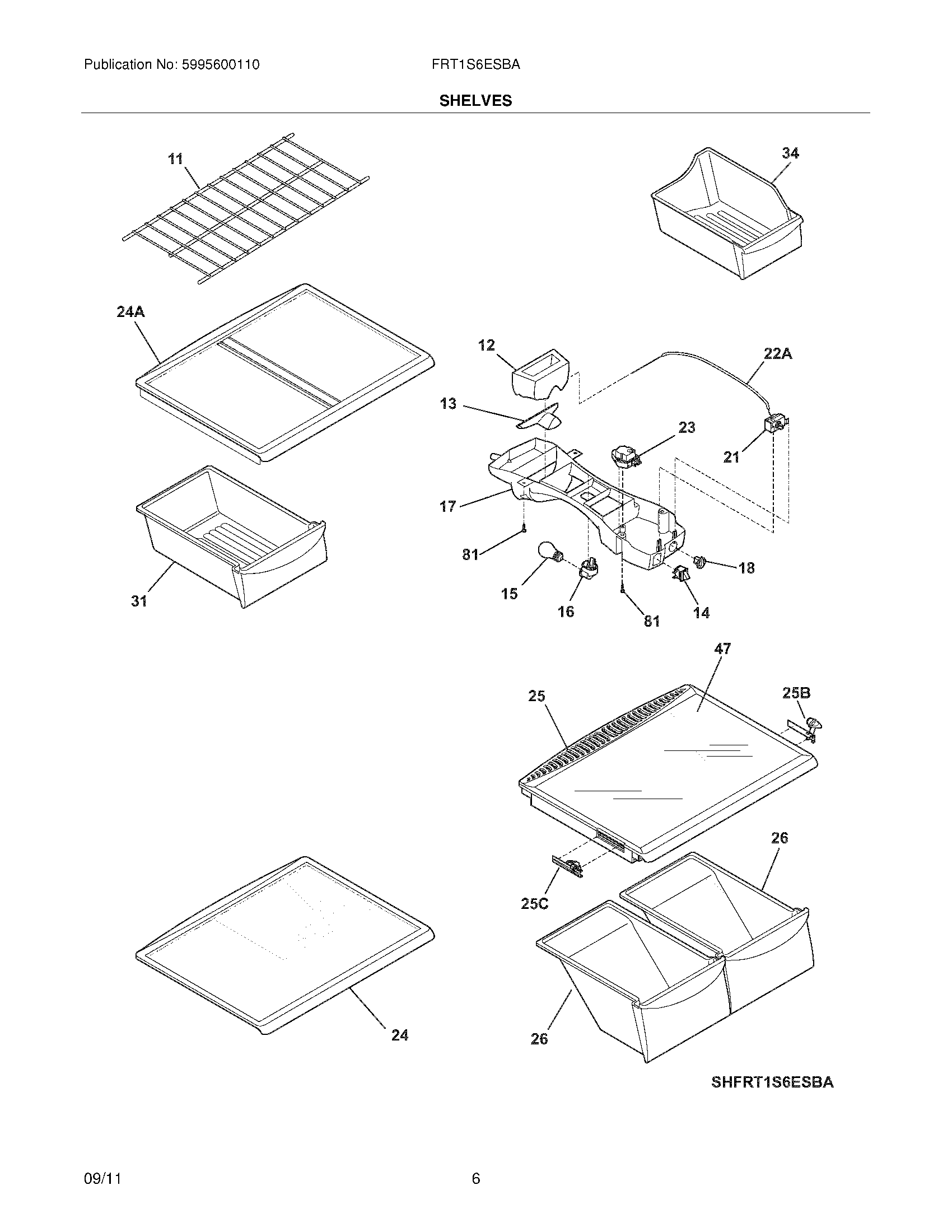 Publication No: 5995600110

FRT1S6ESBA

SHELVES

11

34

24A

12

22A

13

23

21

17

81

18

15

16

81

14

31

47

25

25B

26

25C

24

26

SHFRT1S6ESBA

09/11

6