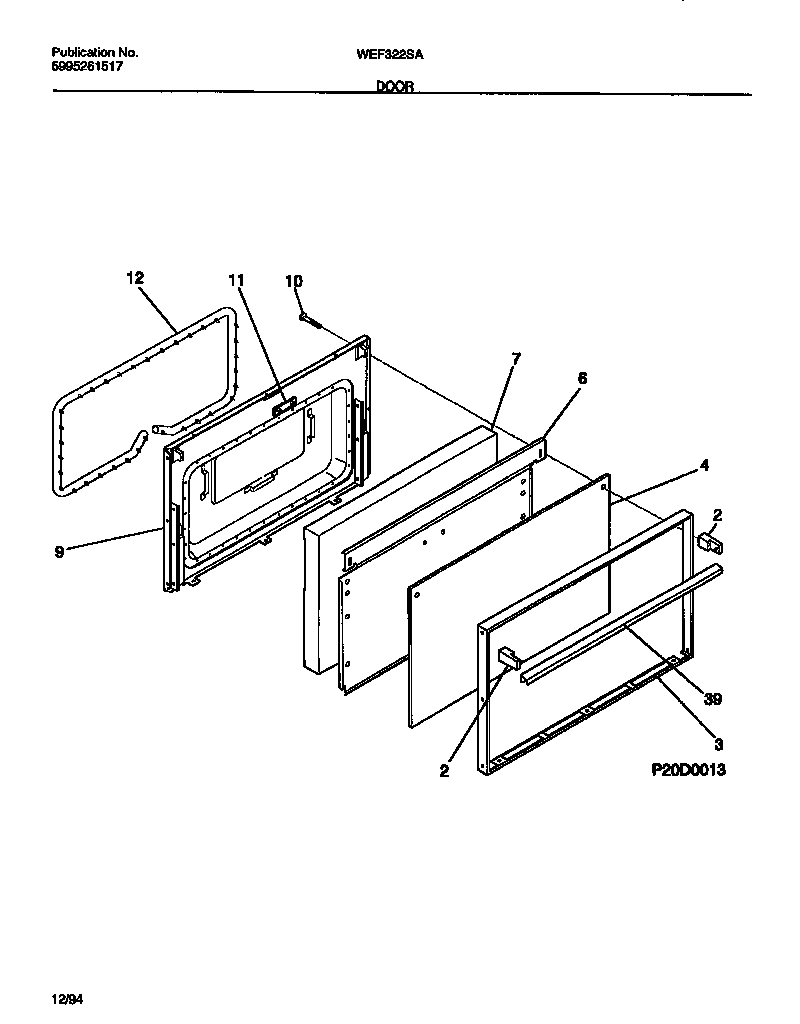 Publication No.
5995261517

WEF322SA

DOOR

12
11
10
7
6
4
2
9
39
3
2
P20D0013

12/94