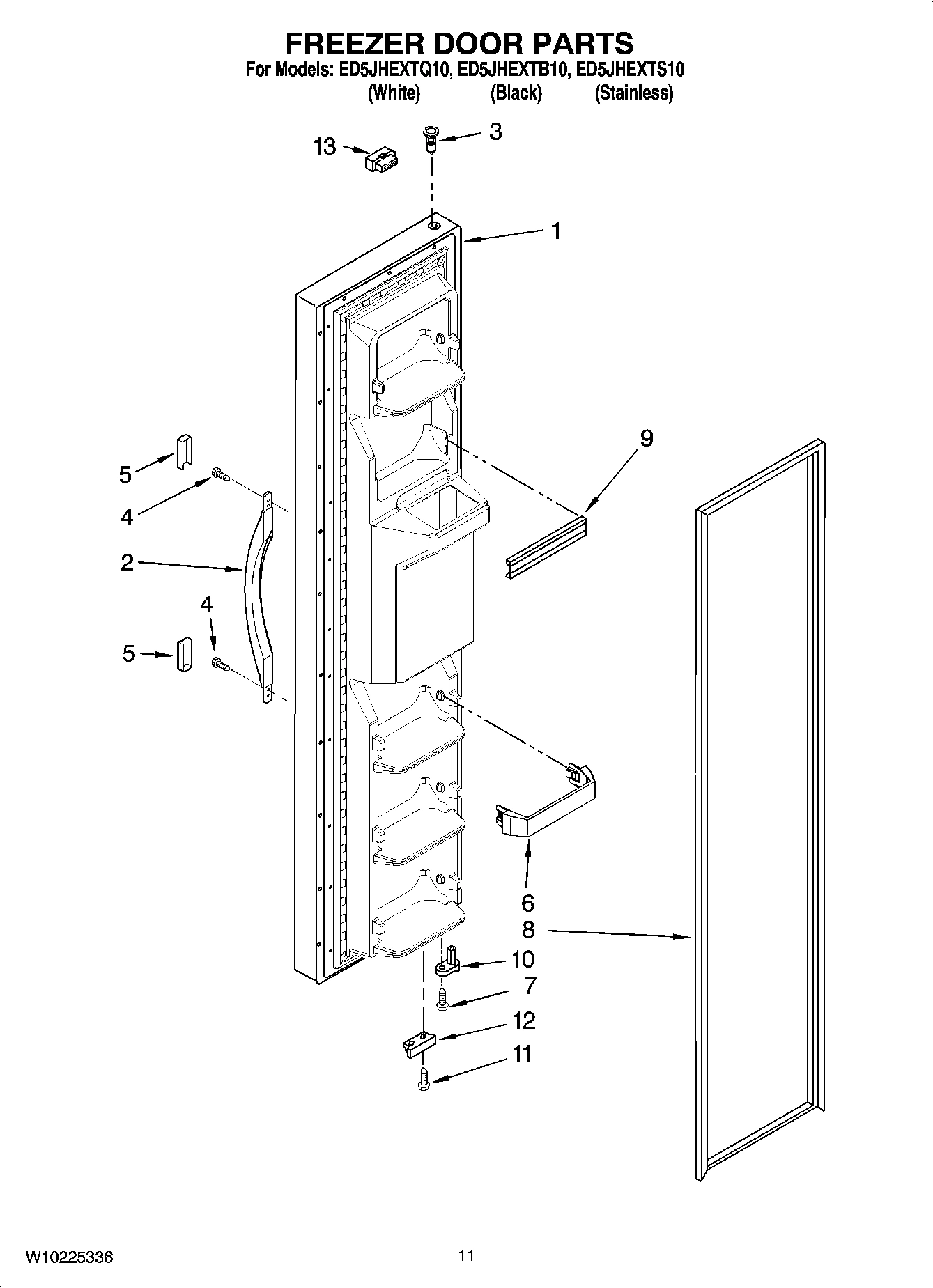 FREEZER DOOR PARTS
For Models: ED5JHEXTQ10, ED5JHEXTB10, ED5JHEXTS10
(White) (Black) (Stainless)

13
3
1
9
5
4
2
4
5
6
8
10
7
12
11

W10225336
11