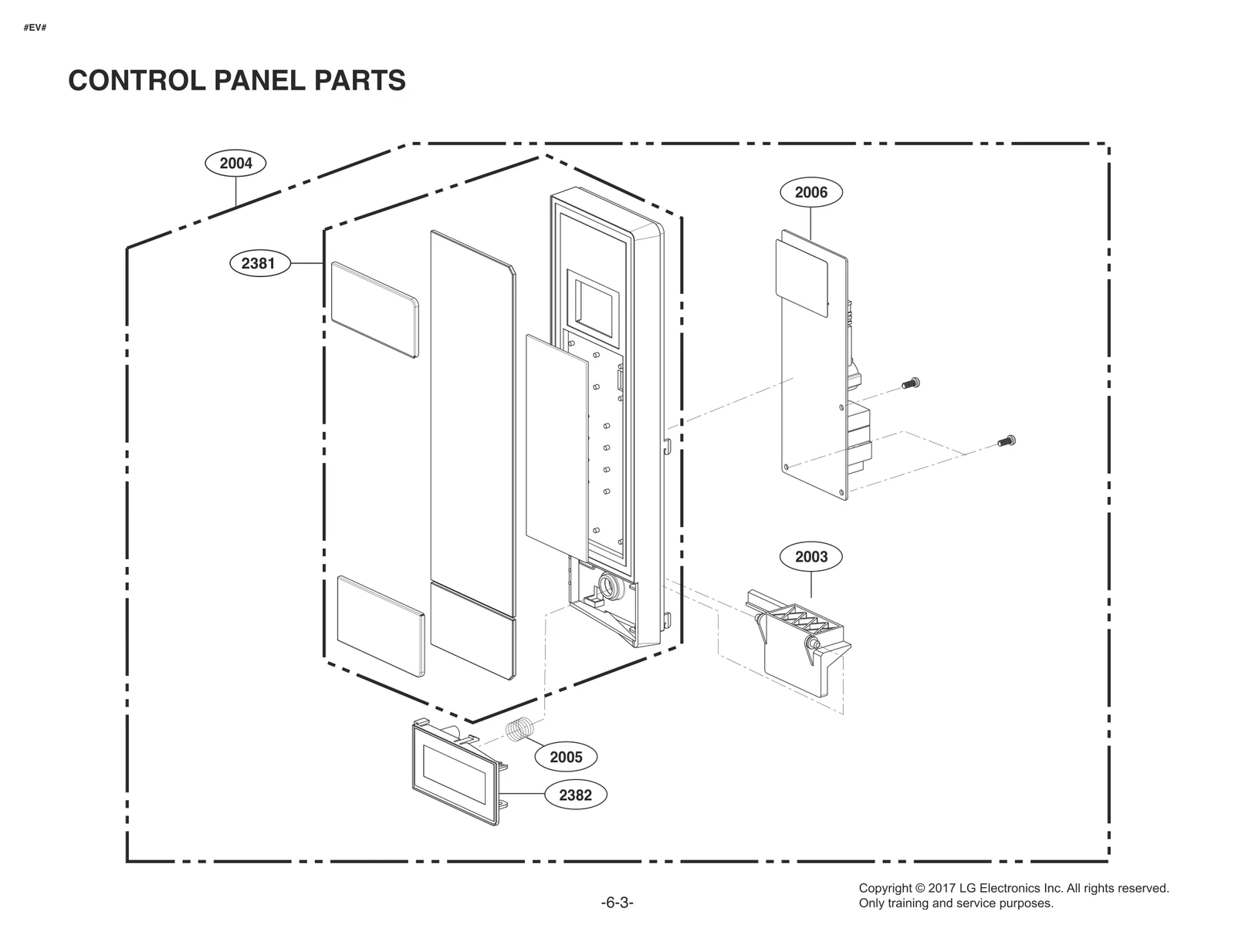 #EV#

CONTROL PANEL PARTS

2004

2381

2006

2003

2005

2382

-6-3-

Copyright © 2017 LG Electronics Inc. All rights reserved.
Only training and service purposes.