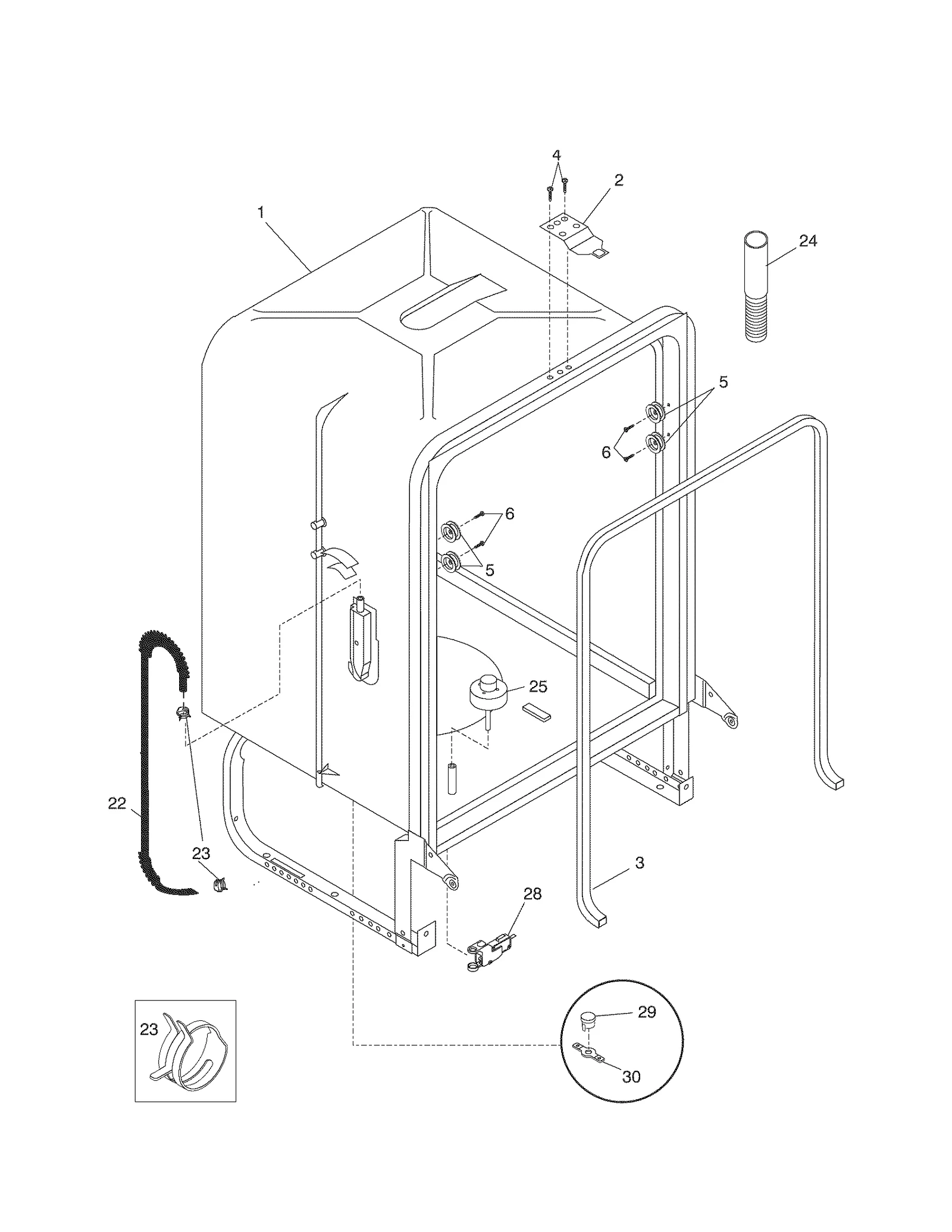 4
2
1
24
5
6
6
5
25
22
23
3
28
23
29
30